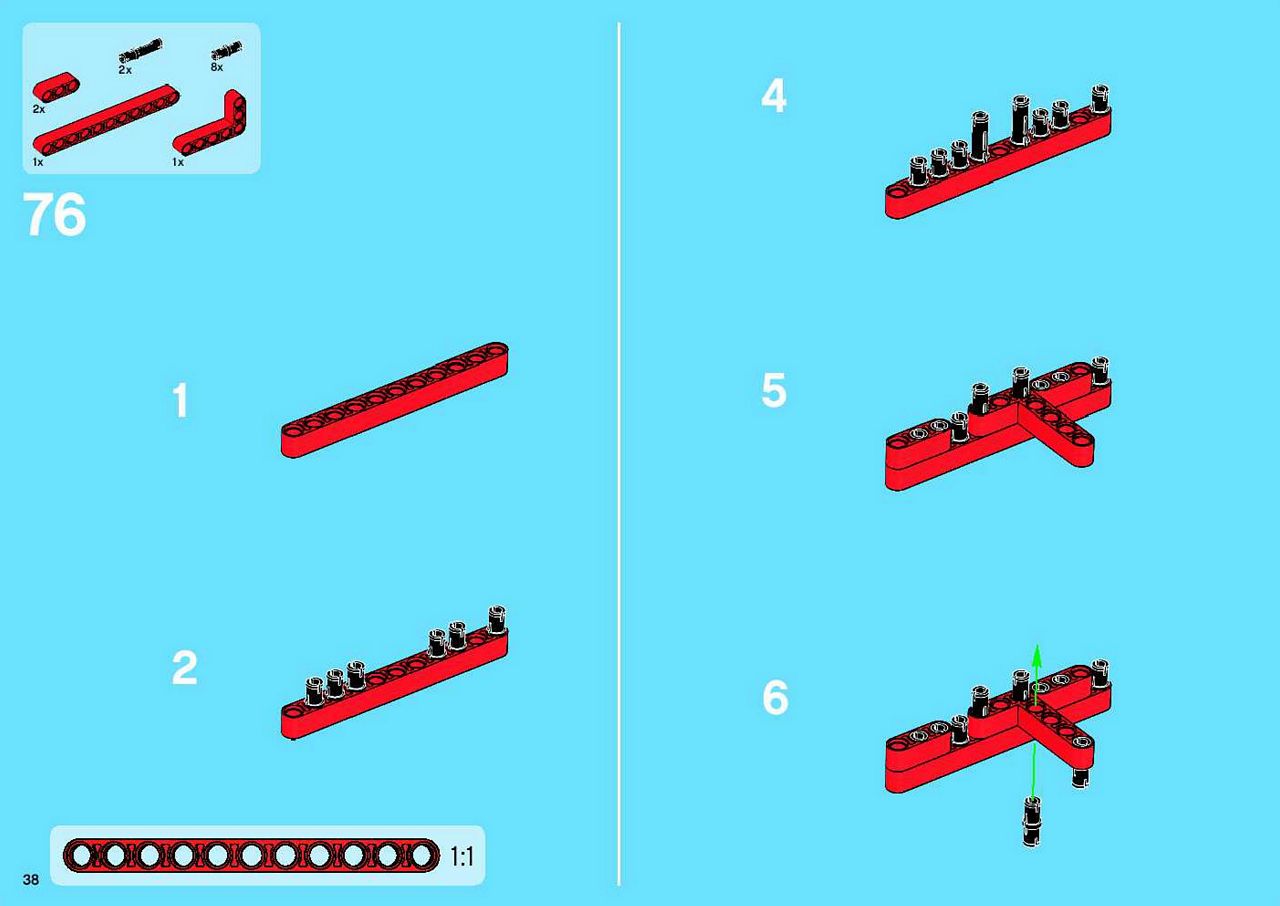 2x
8x
2x
1x
1x

76

1

2

1:1

38

4

5

6