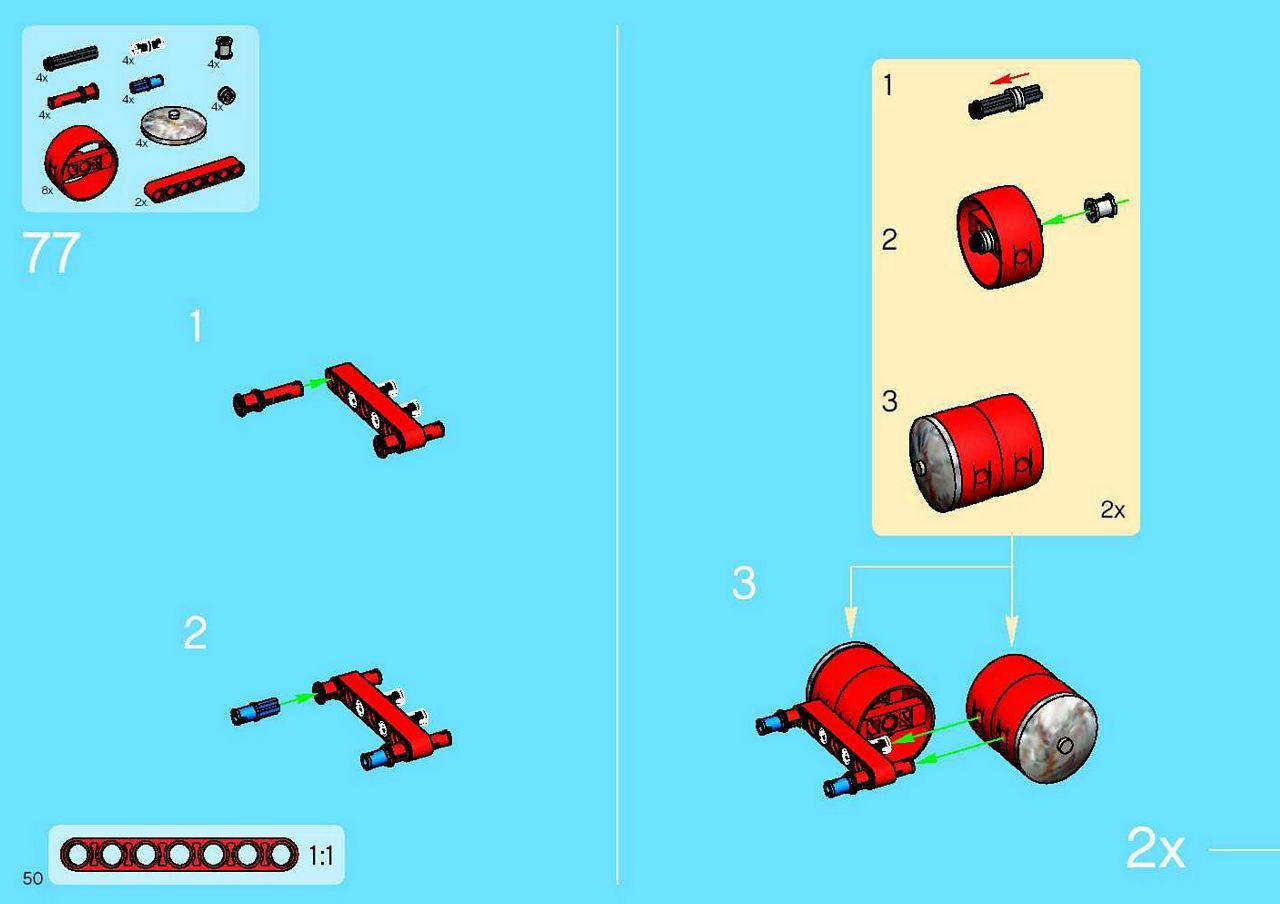 4x
4x
4x
4x
4x
4x
4x
8x
2x

77

1

2

1:1

50

1

2

3

2x

3

2x