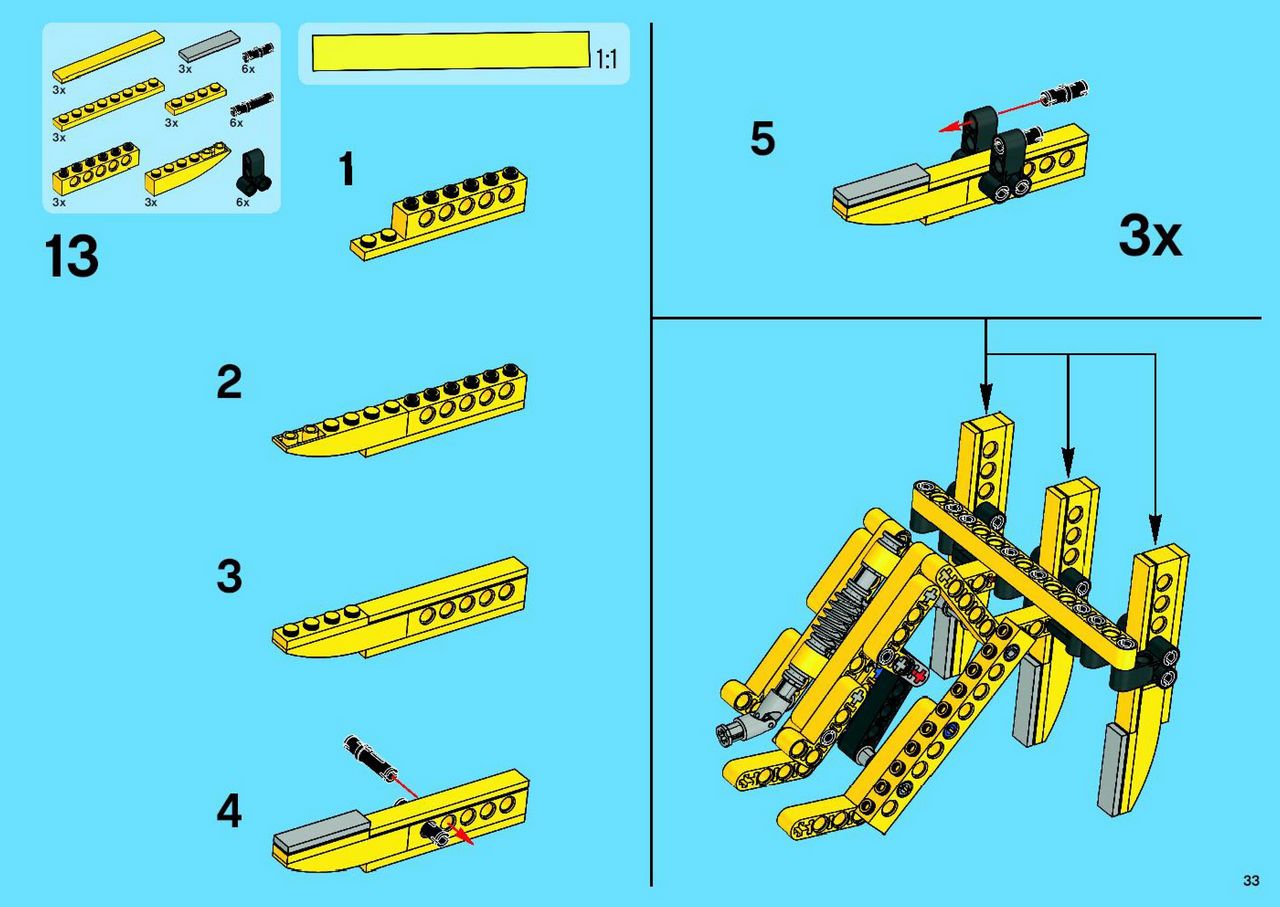 3x
3x
6x
3x
3x
6x
3x
3x
6x

1:1

13

1

2

3

4

5

3x

33