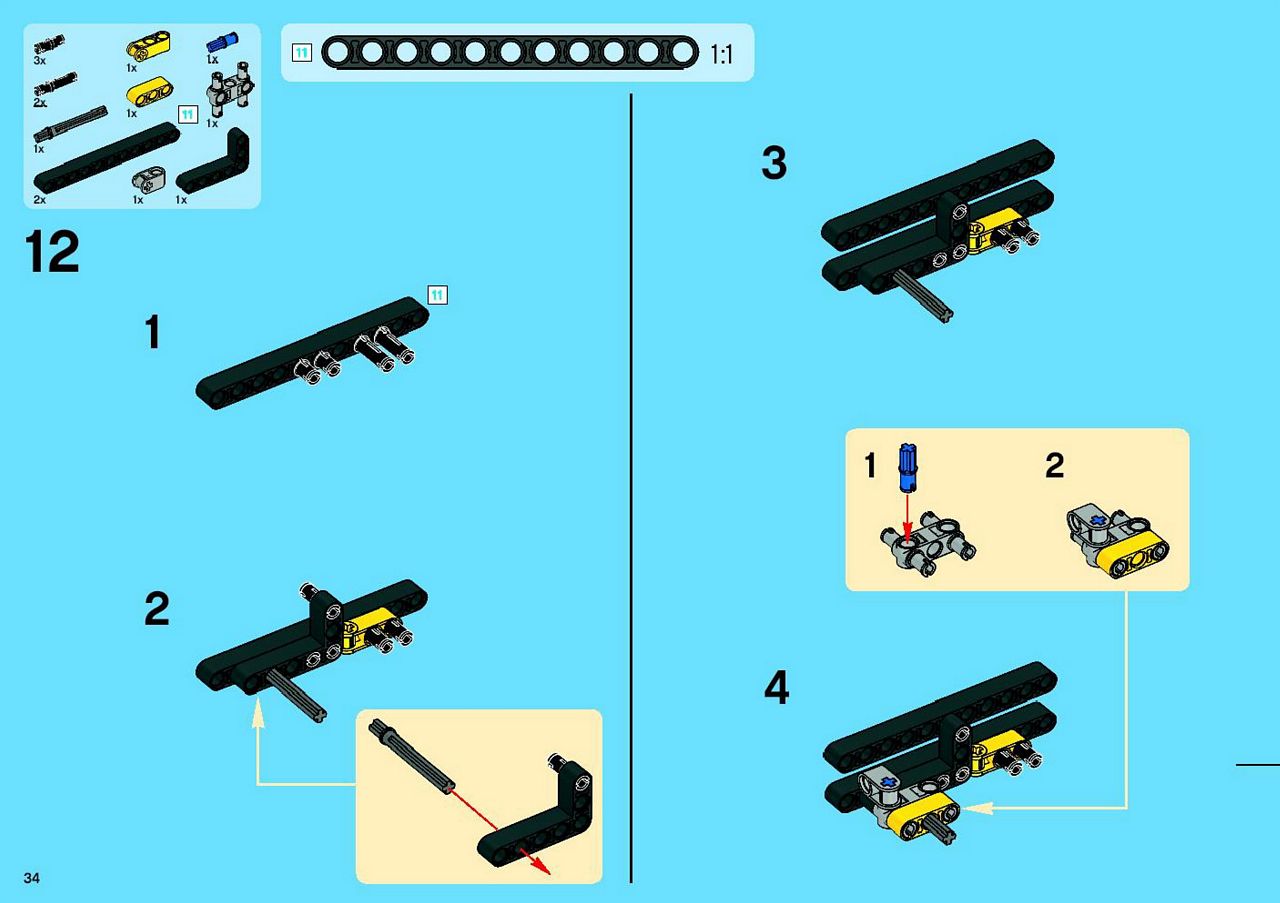 3x
1x
1x
2x
1x
11
1x
1x
2x
1x
1x

11
1:1

12

1
11

2

3

1
2

4

34