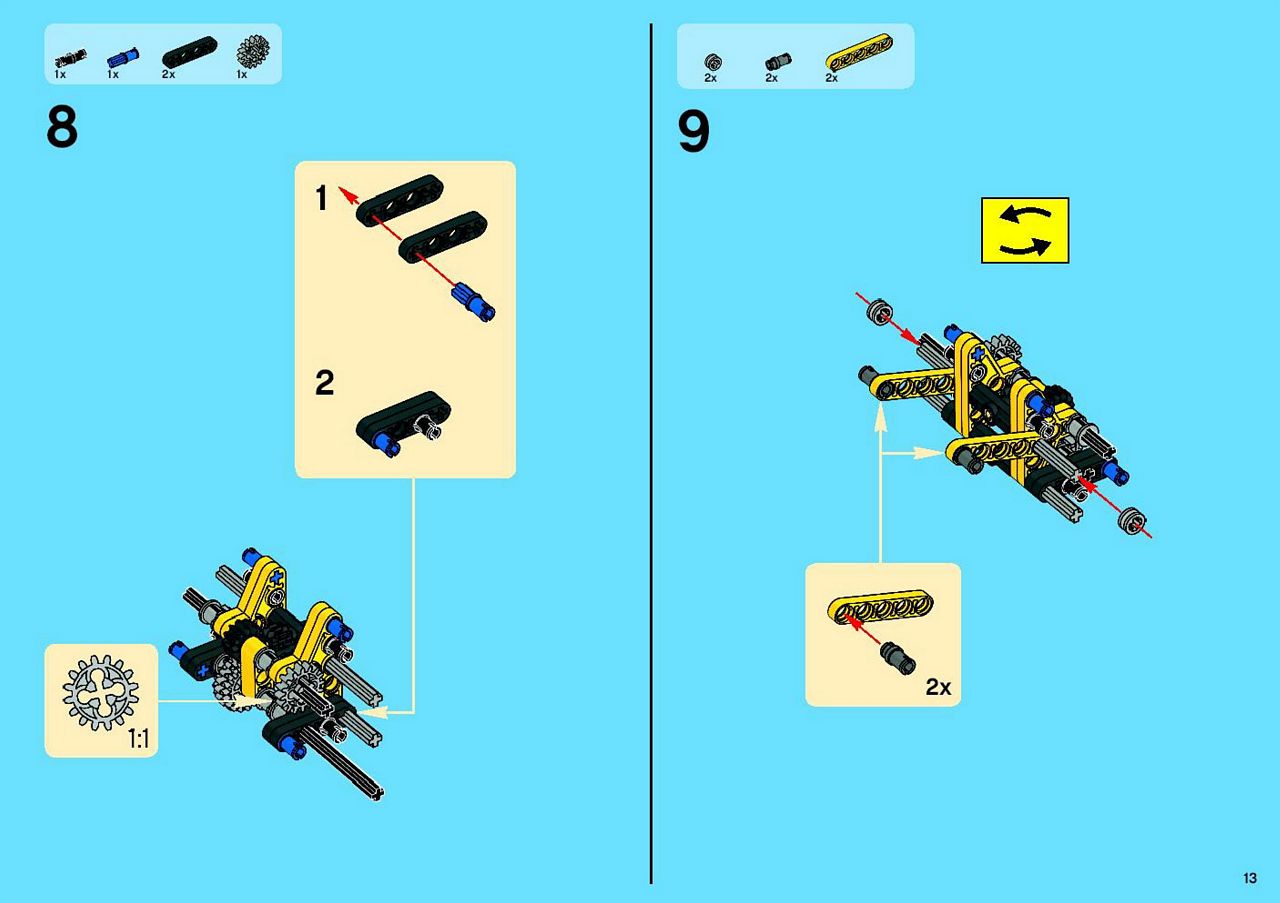 1x 1x 2x 1x

8

1

2

1:1

2x 2x 2x

9

2x

13