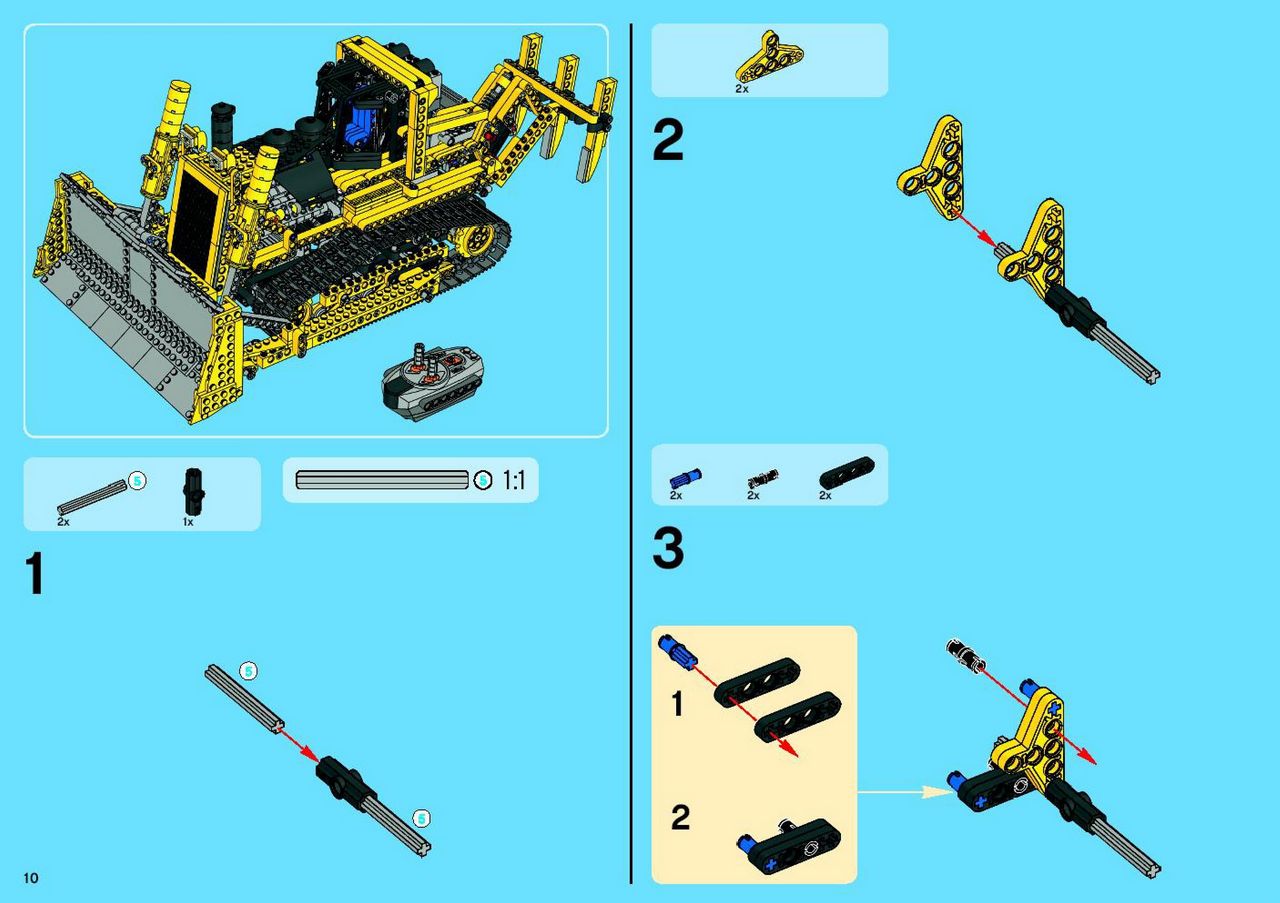 5
2x
1x
5
1:1
1
5
5
10
2x
2
2x
2x
2x
3
1
2