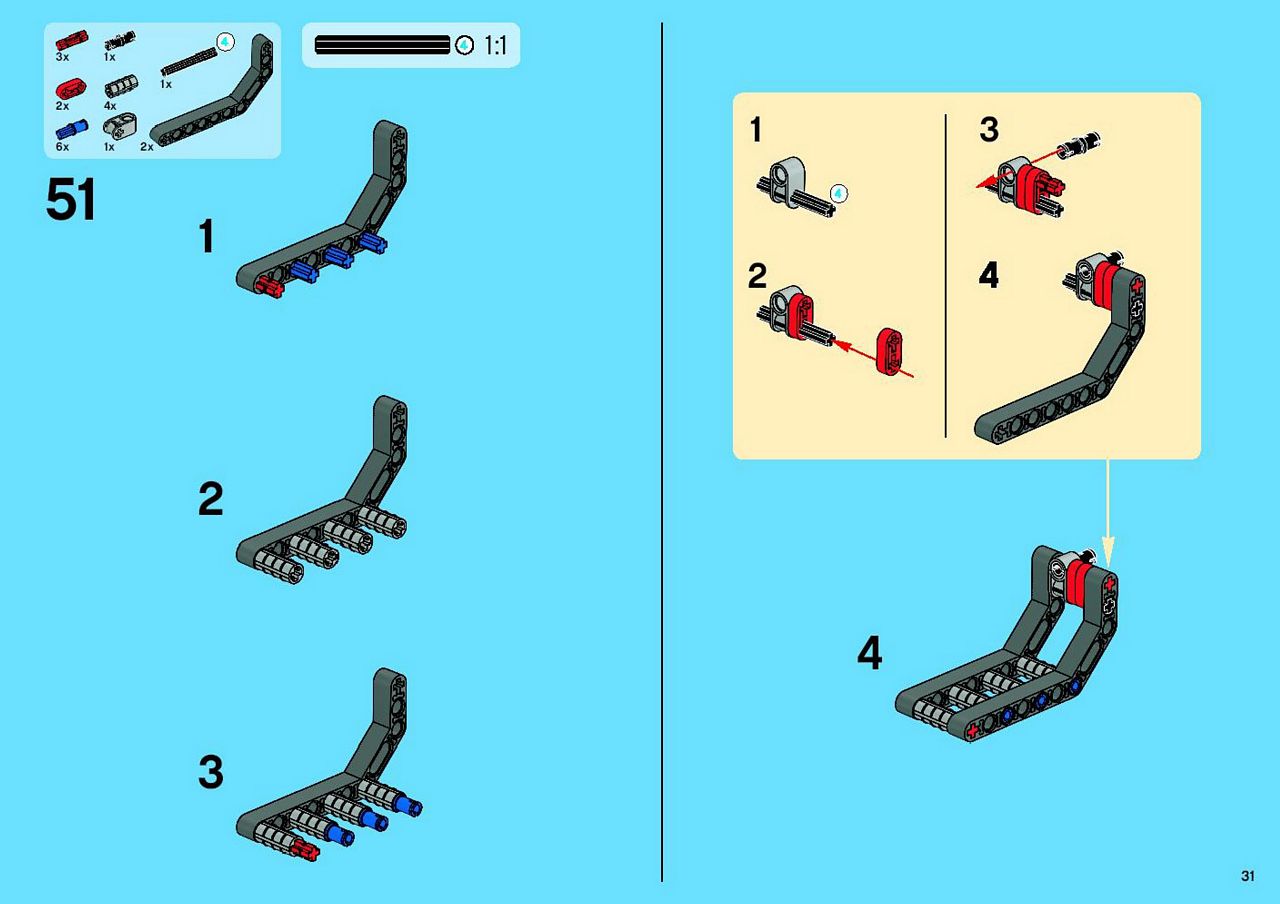 3x
1x
4
1x
2x
4x
6x
1x
2x

4 1:1

51

1

2

3

1
4

2

3

4

4

31