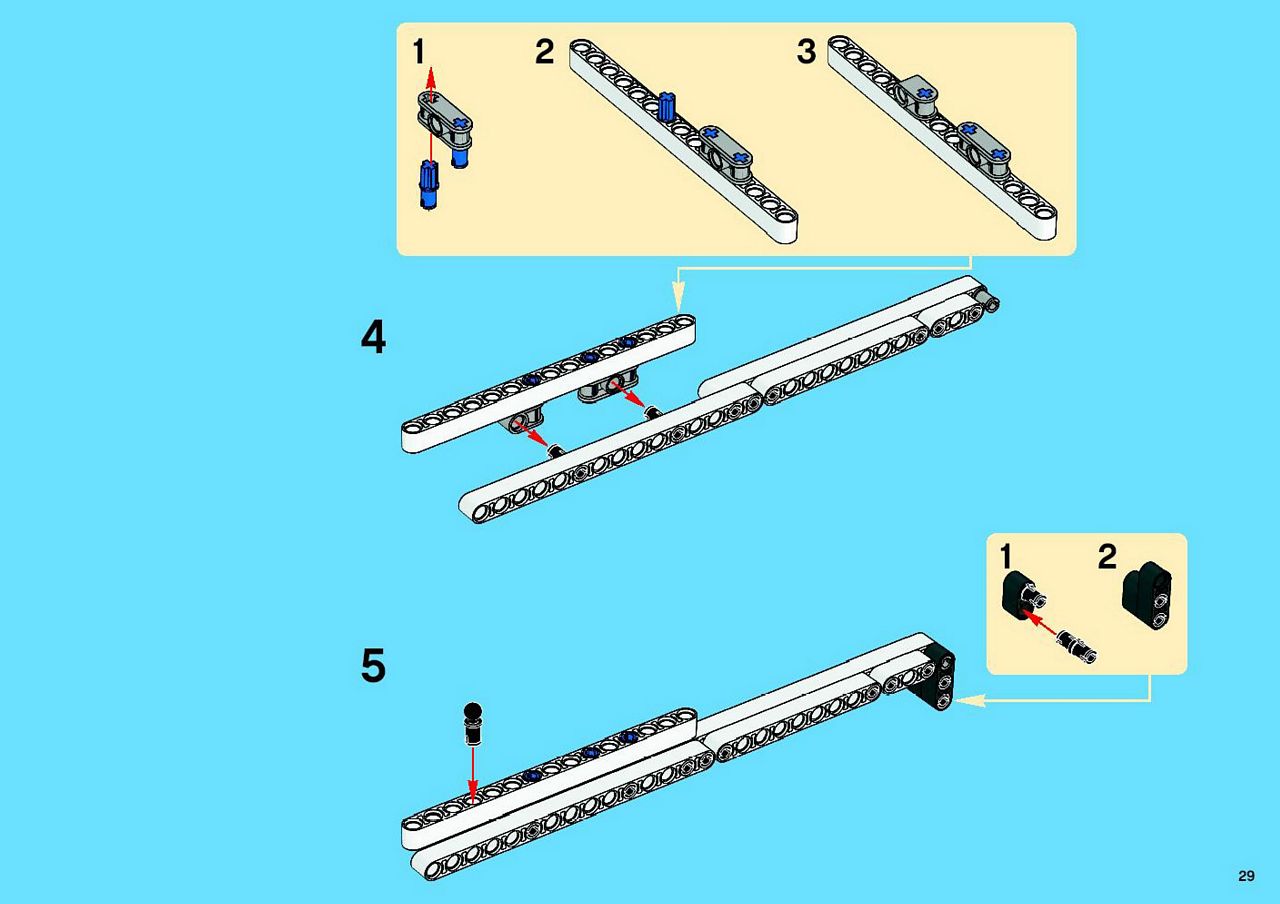 1
2
3
4
1
2
5
29