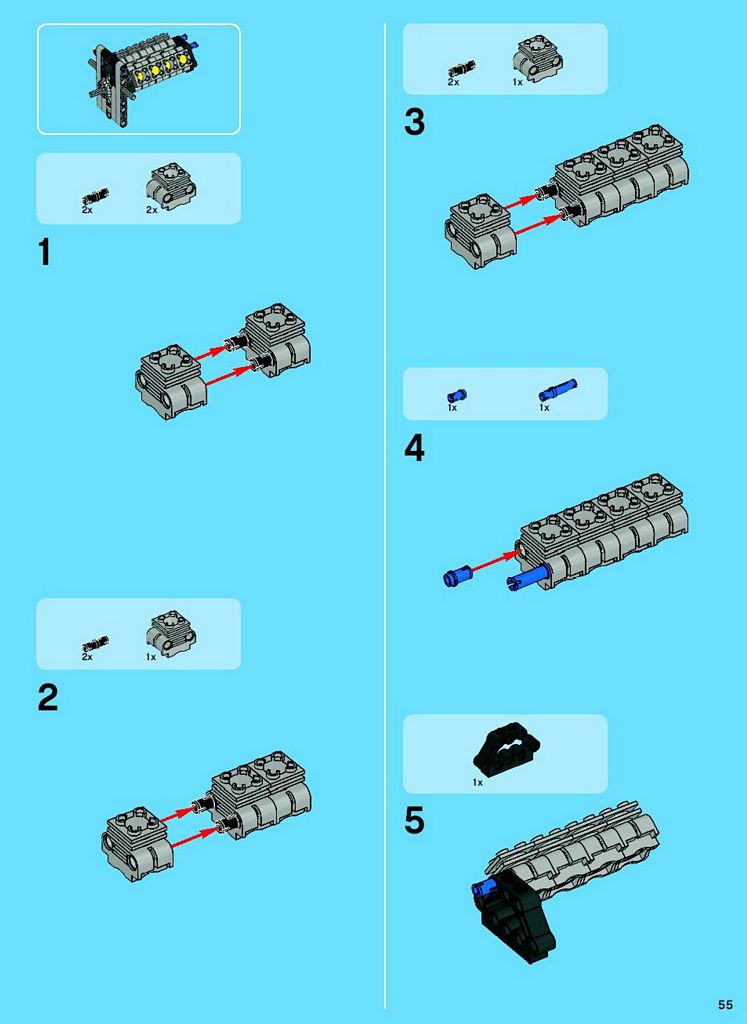 2x 2x

1

2x 1x

2

2x 1x

3

1x 1x

4

1x

5

55