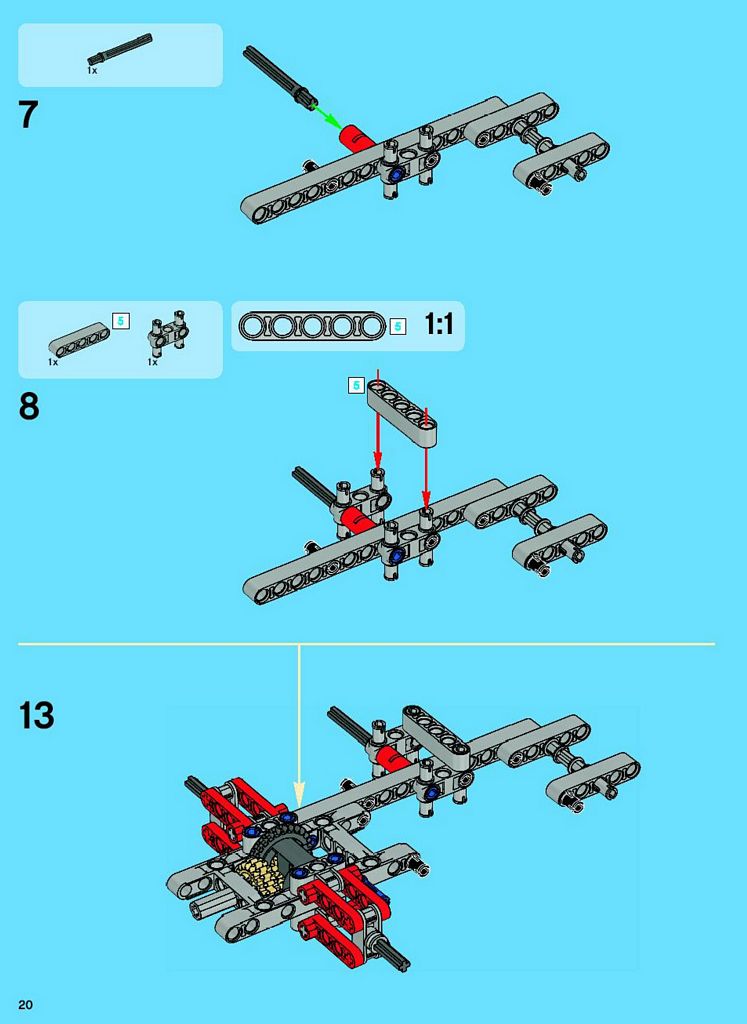 1x

7

5
1x
1x

5
1:1

8

5

13

20