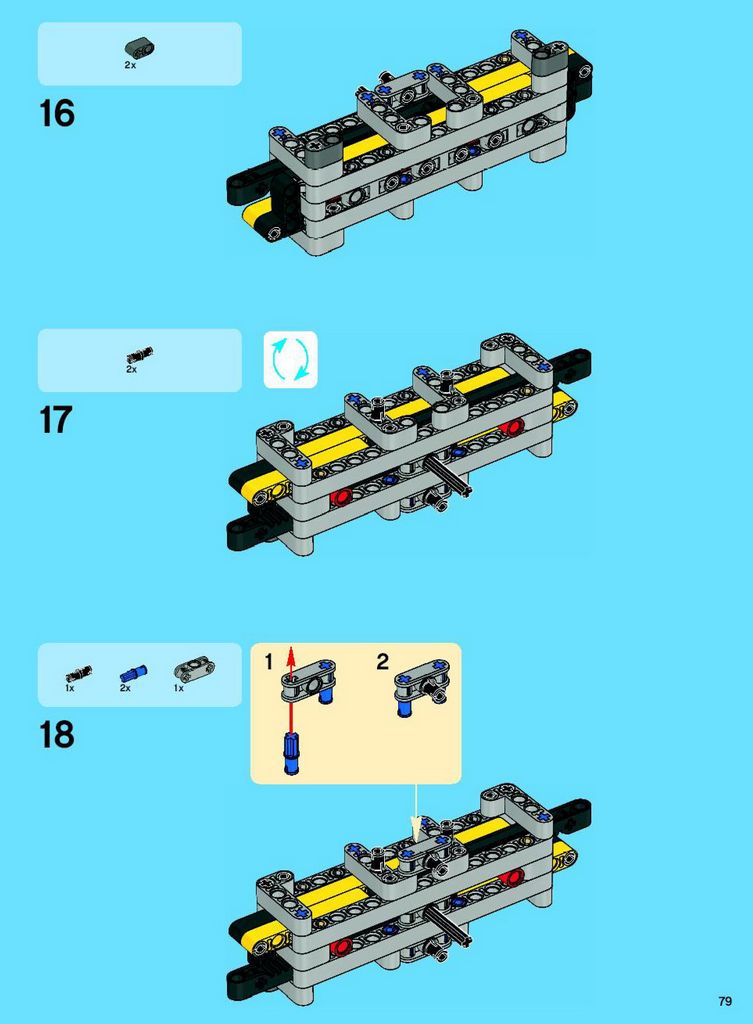 2x

16

2x

17

1x 2x 1x

18

1

2

79