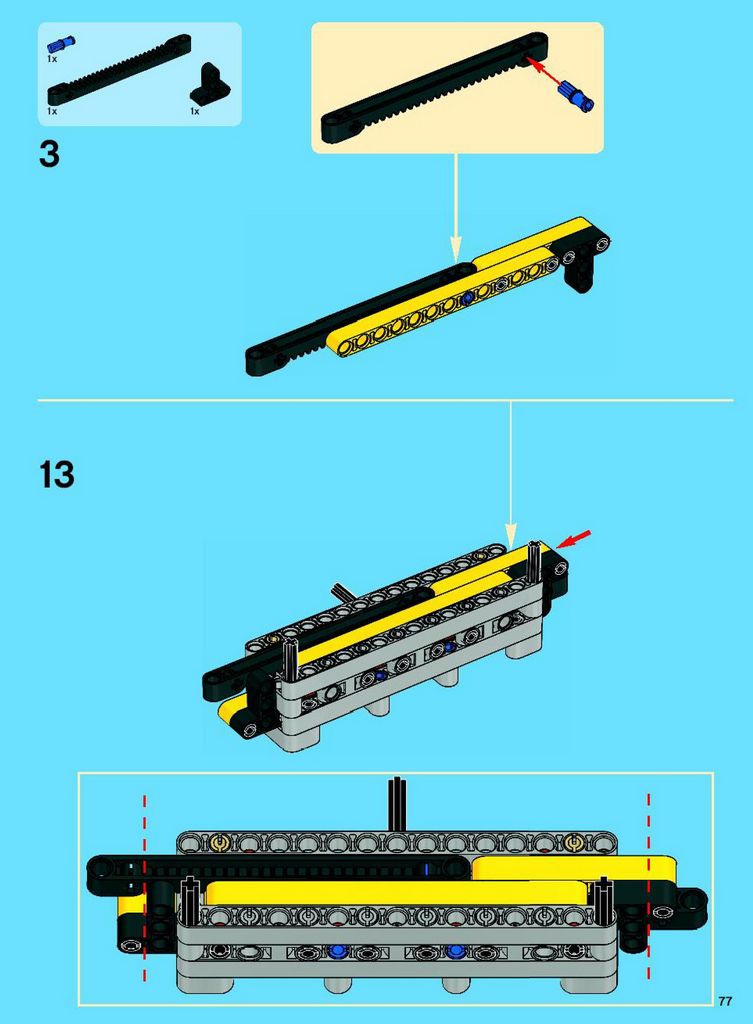 1x
1x
1x
3
13
77