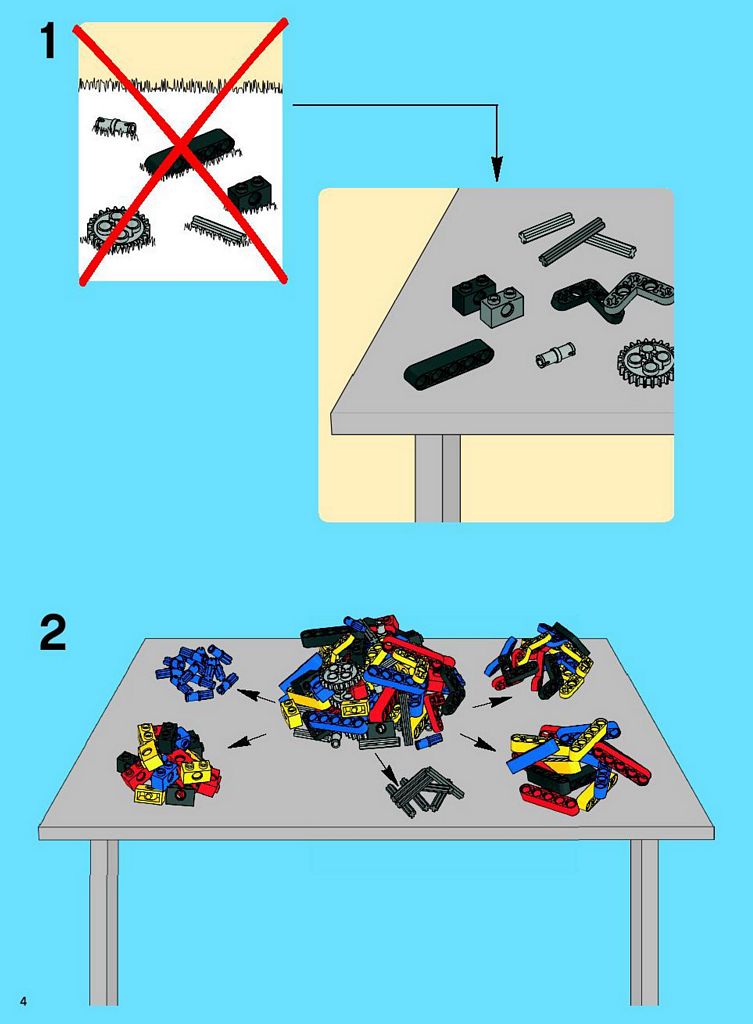 1

2

4