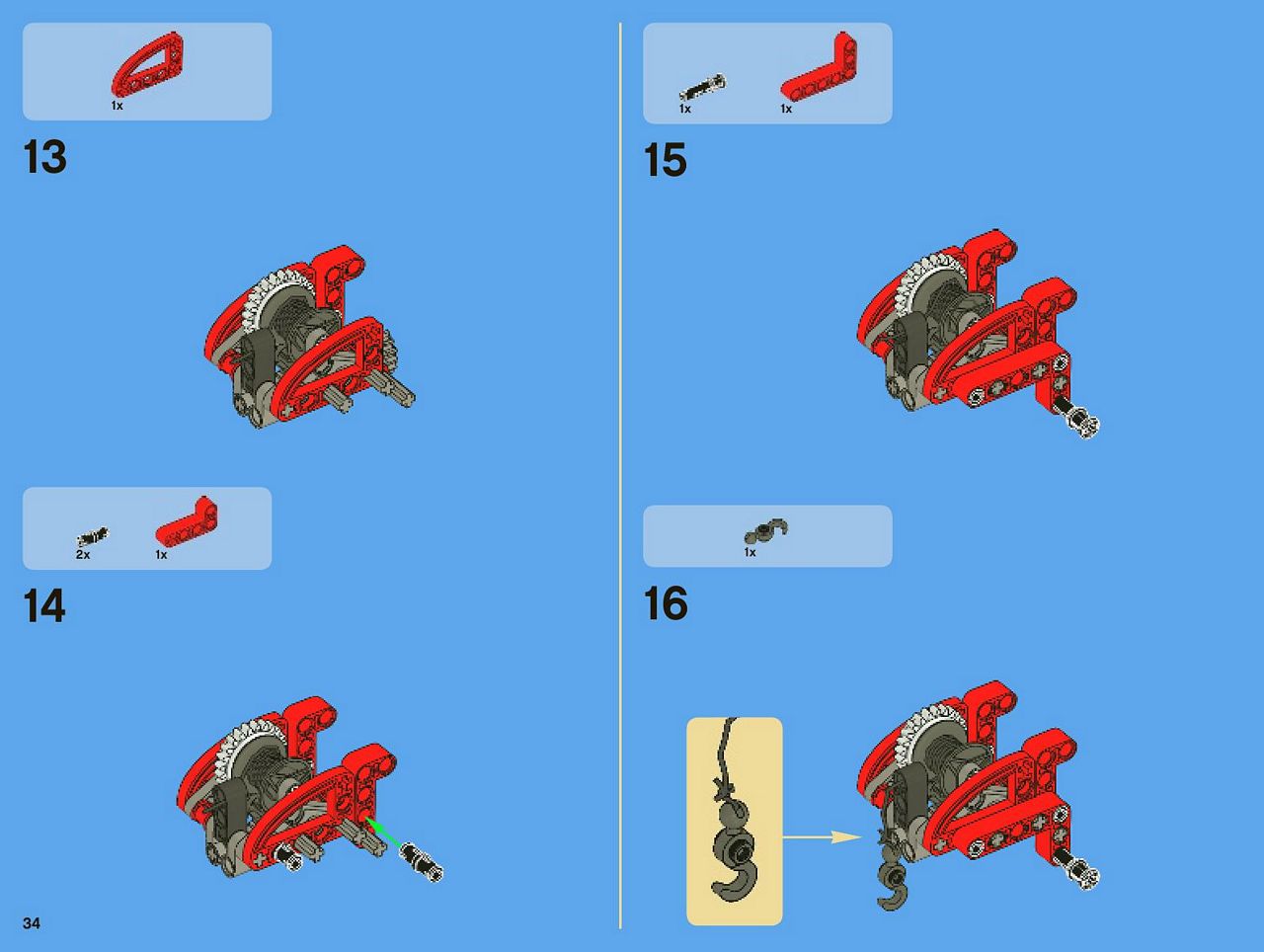 1x

13

2x 1x

14

34

1x 1x

15

1x

16