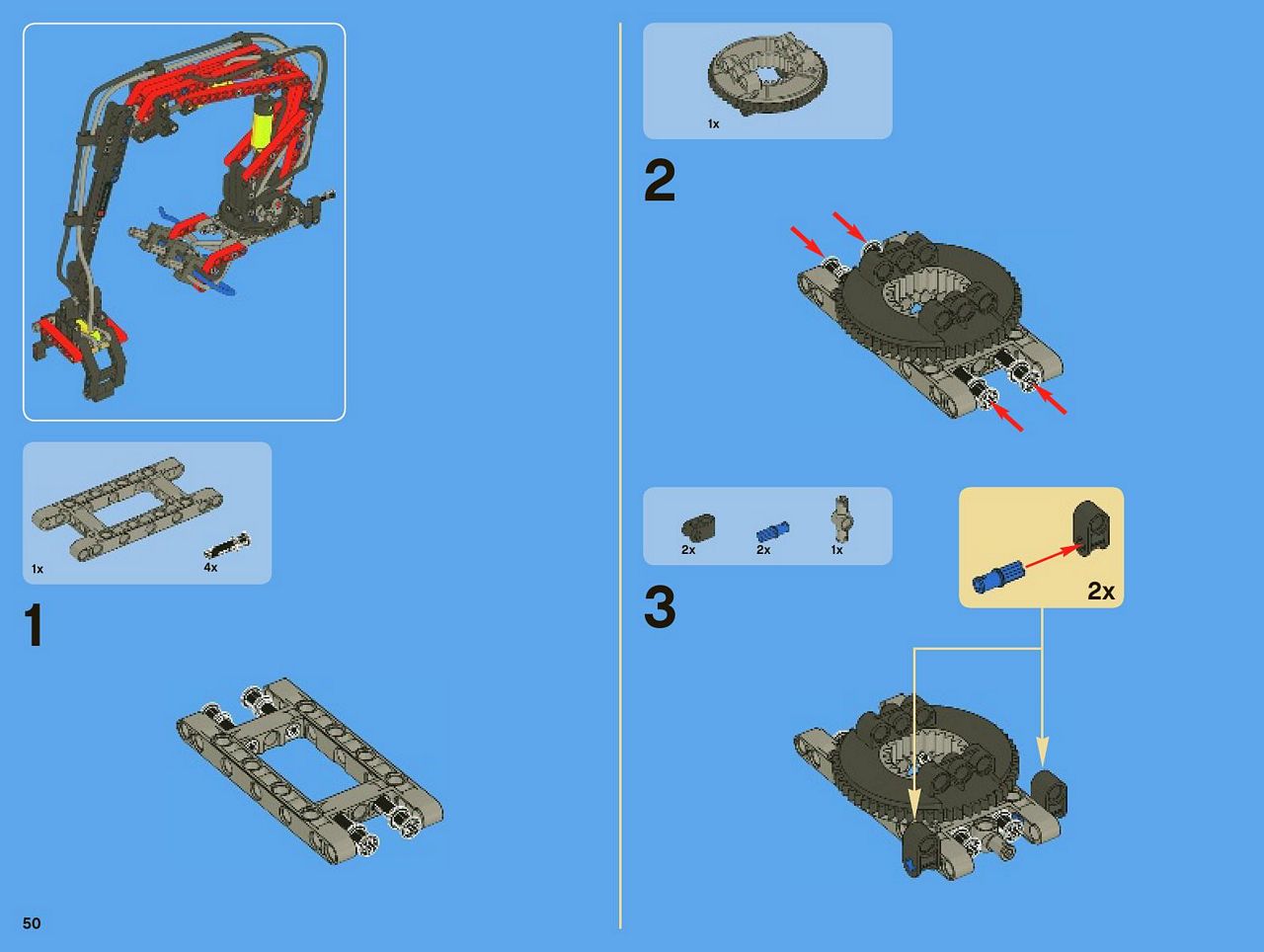 1x

4x

1

50

1x

2

2x

2x

1x

3

2x