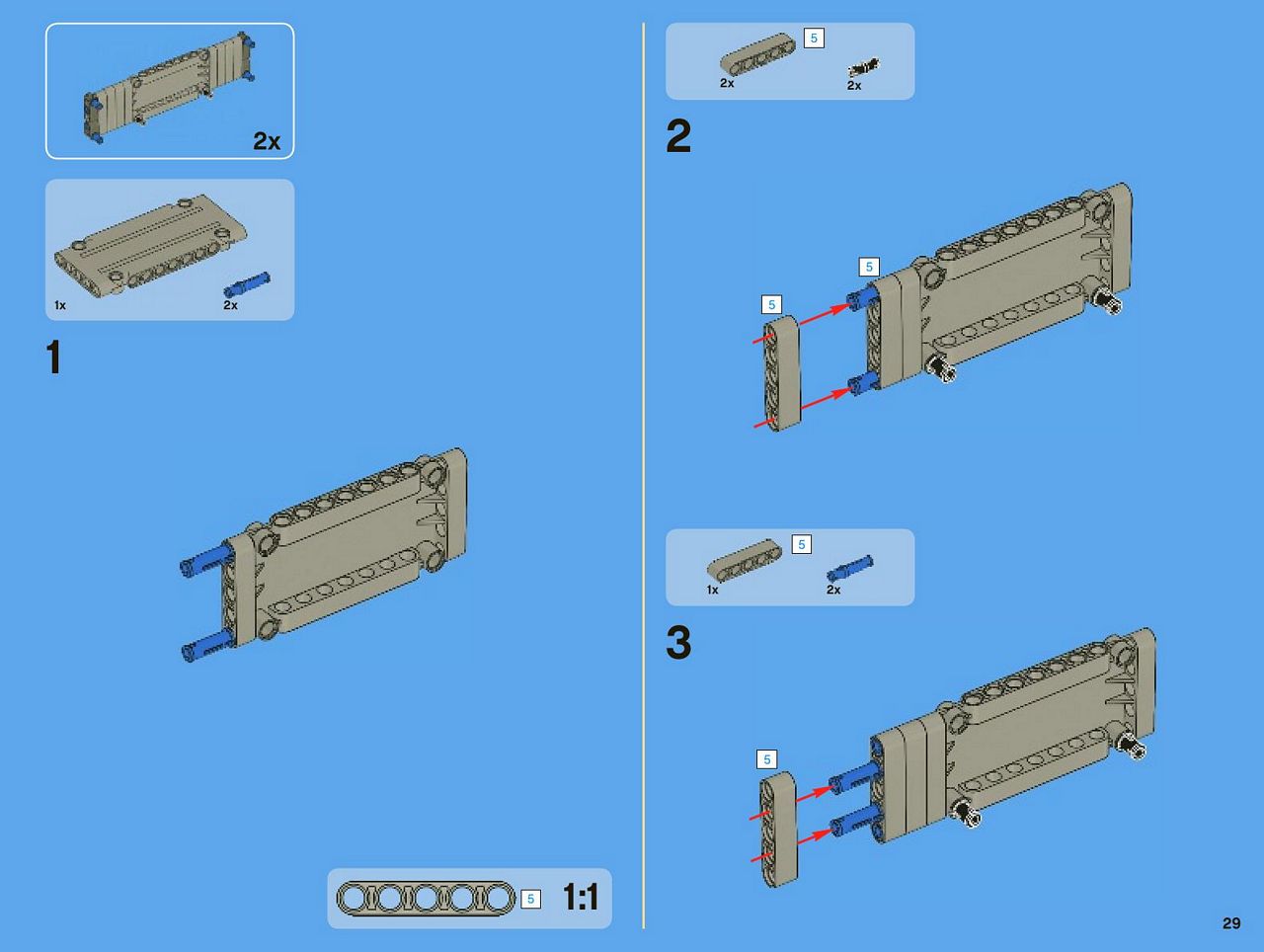 2x

1x
2x

1

5
1:1

5
2x
2x

2

5
5

5
1x
2x

3

5

29