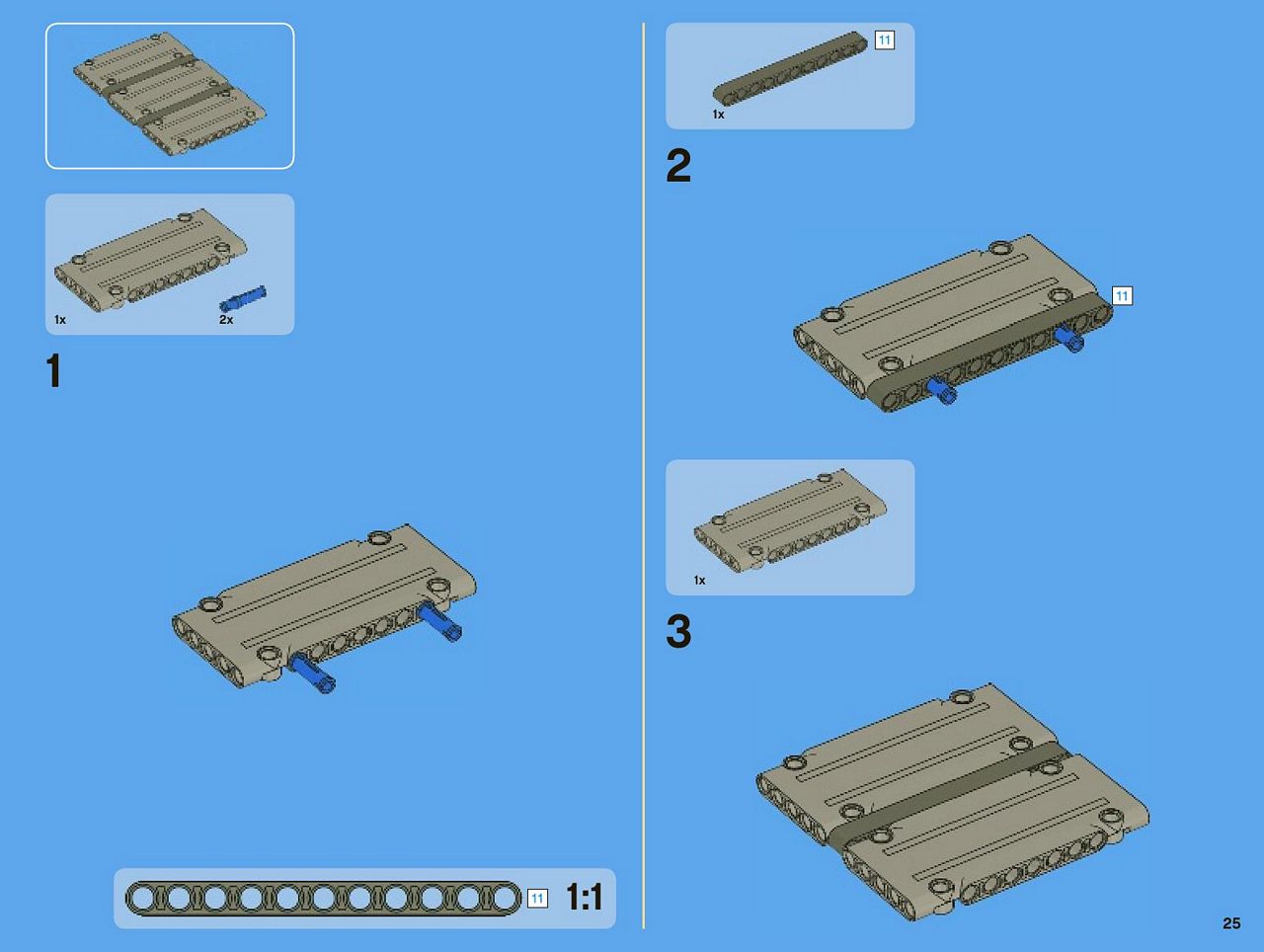 1x
2x

1

11
1:1

11
1x

2

11

1x

3

25