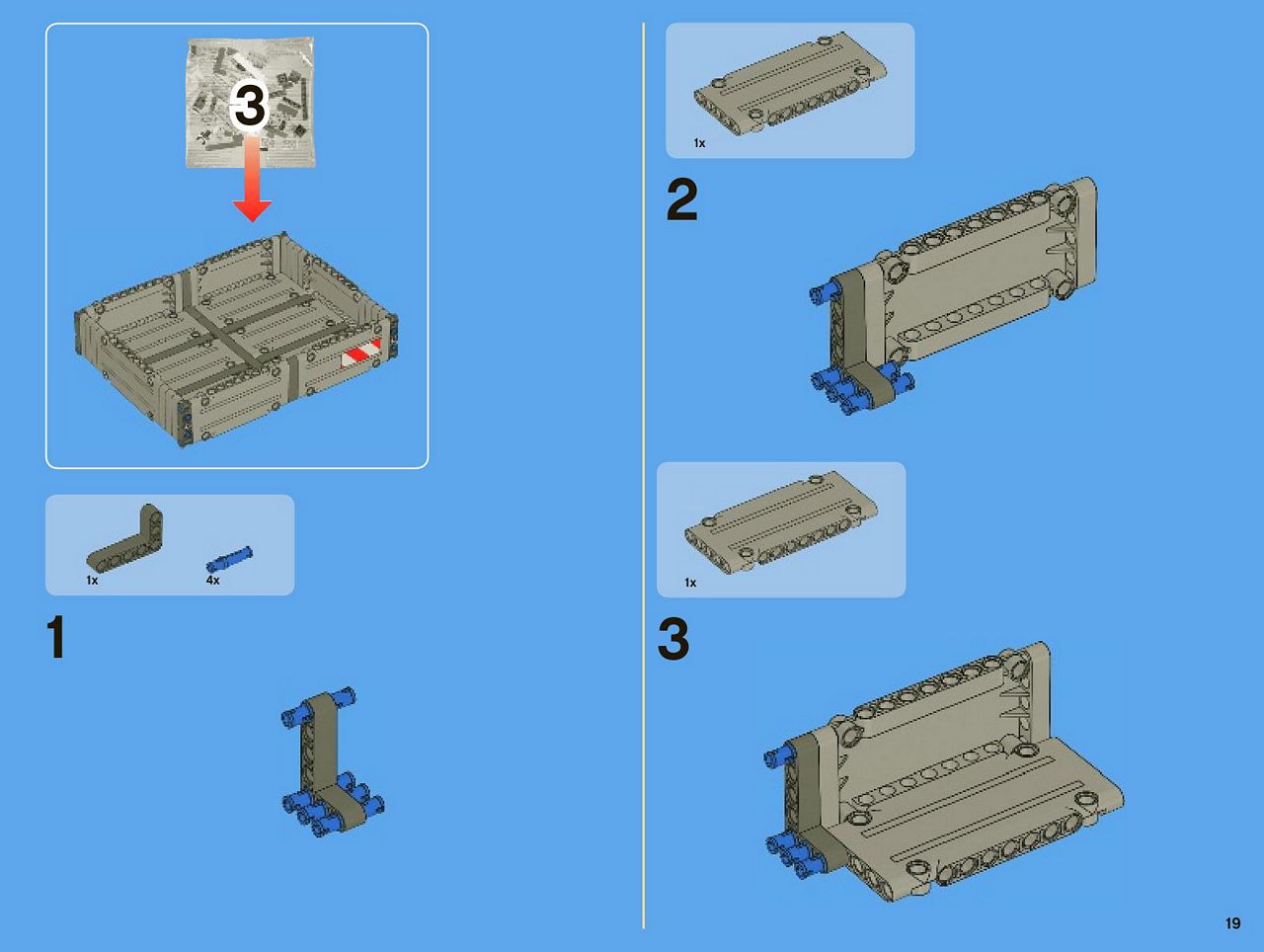 3

1x

4x

1

1x

2

1x

3

19