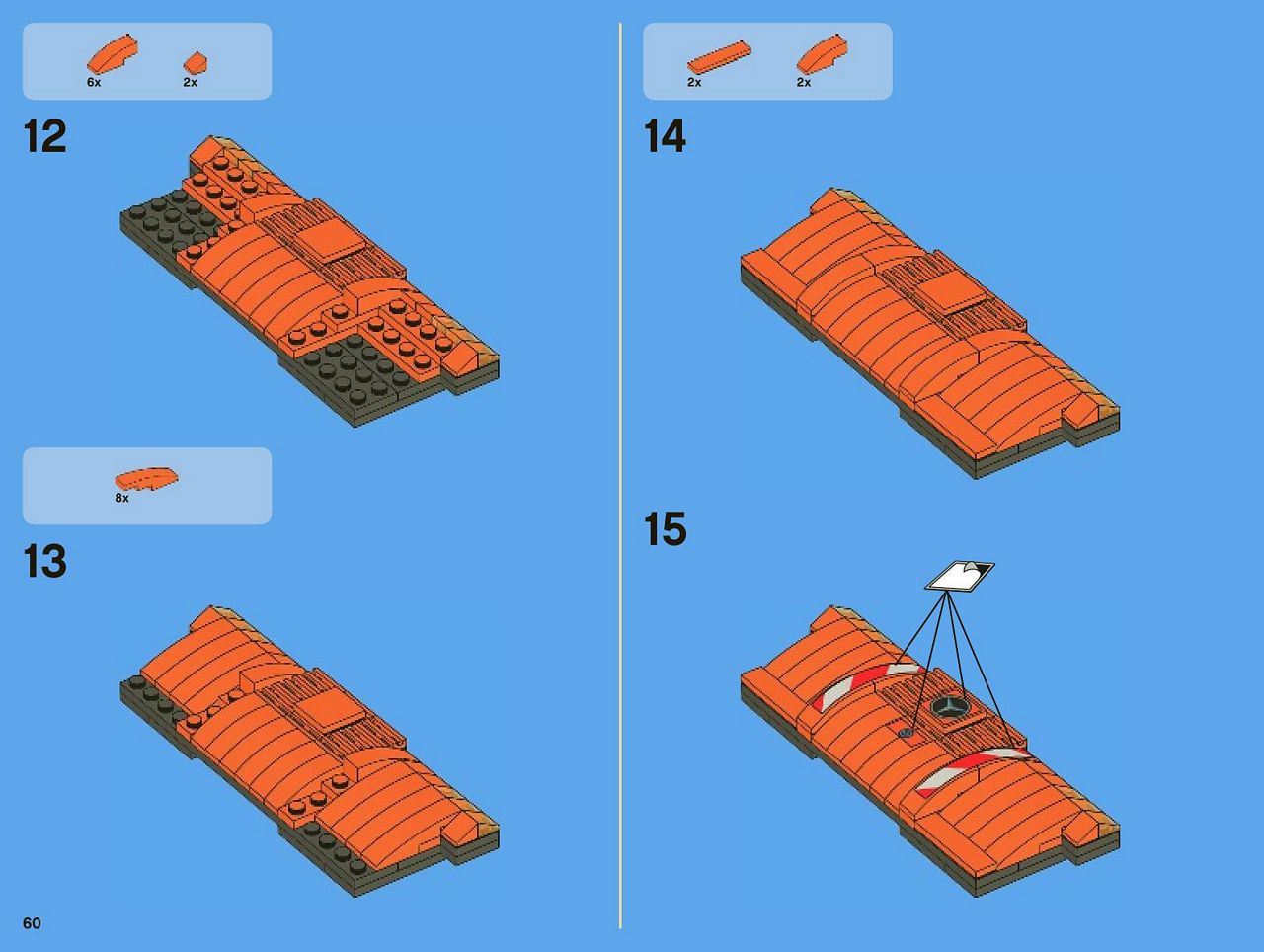 6x
2x

12

8x

13

2x
2x

14

15

60