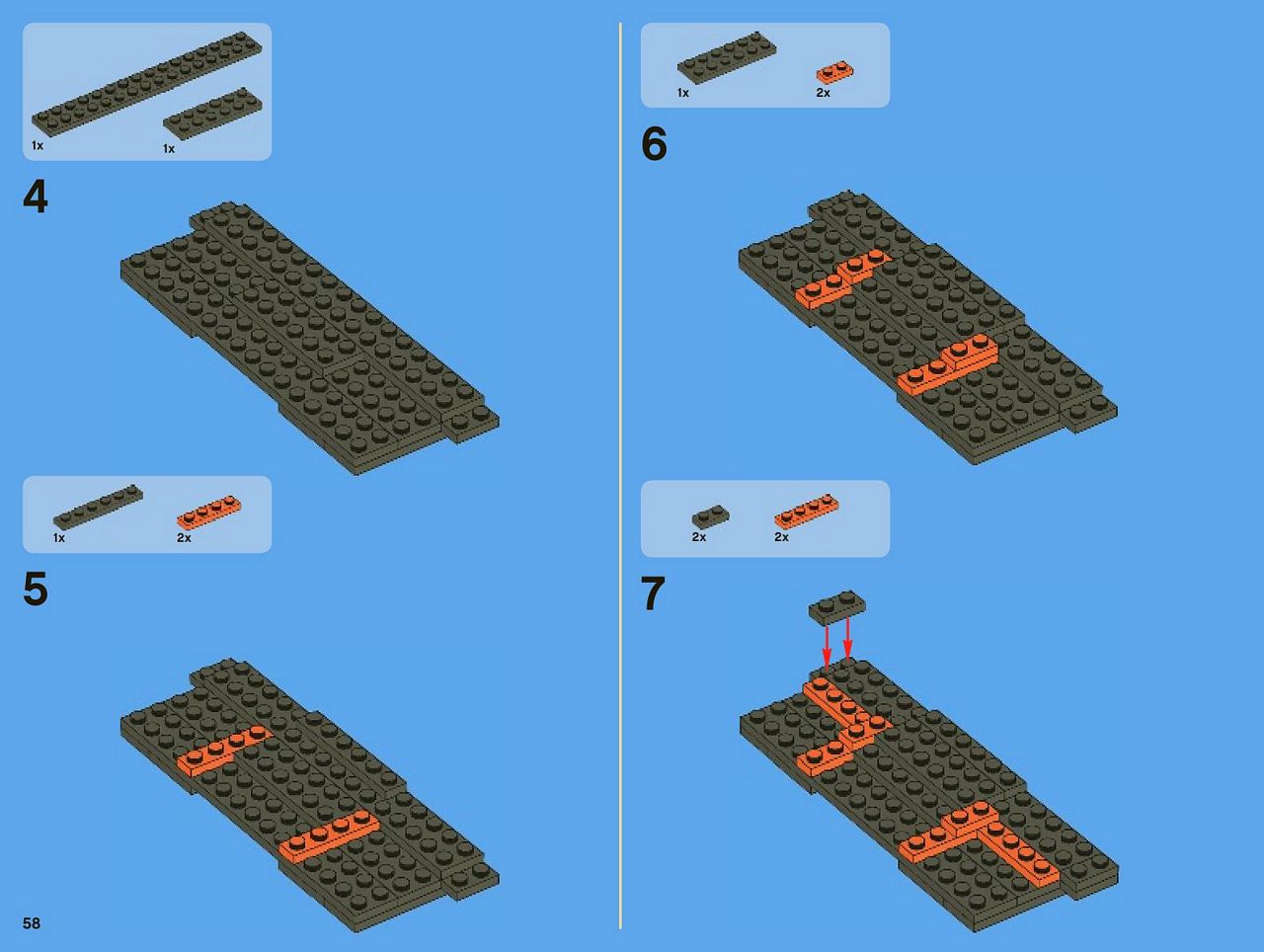 1x
1x

4

1x
2x

5

58

1x
2x

6

2x
2x

7