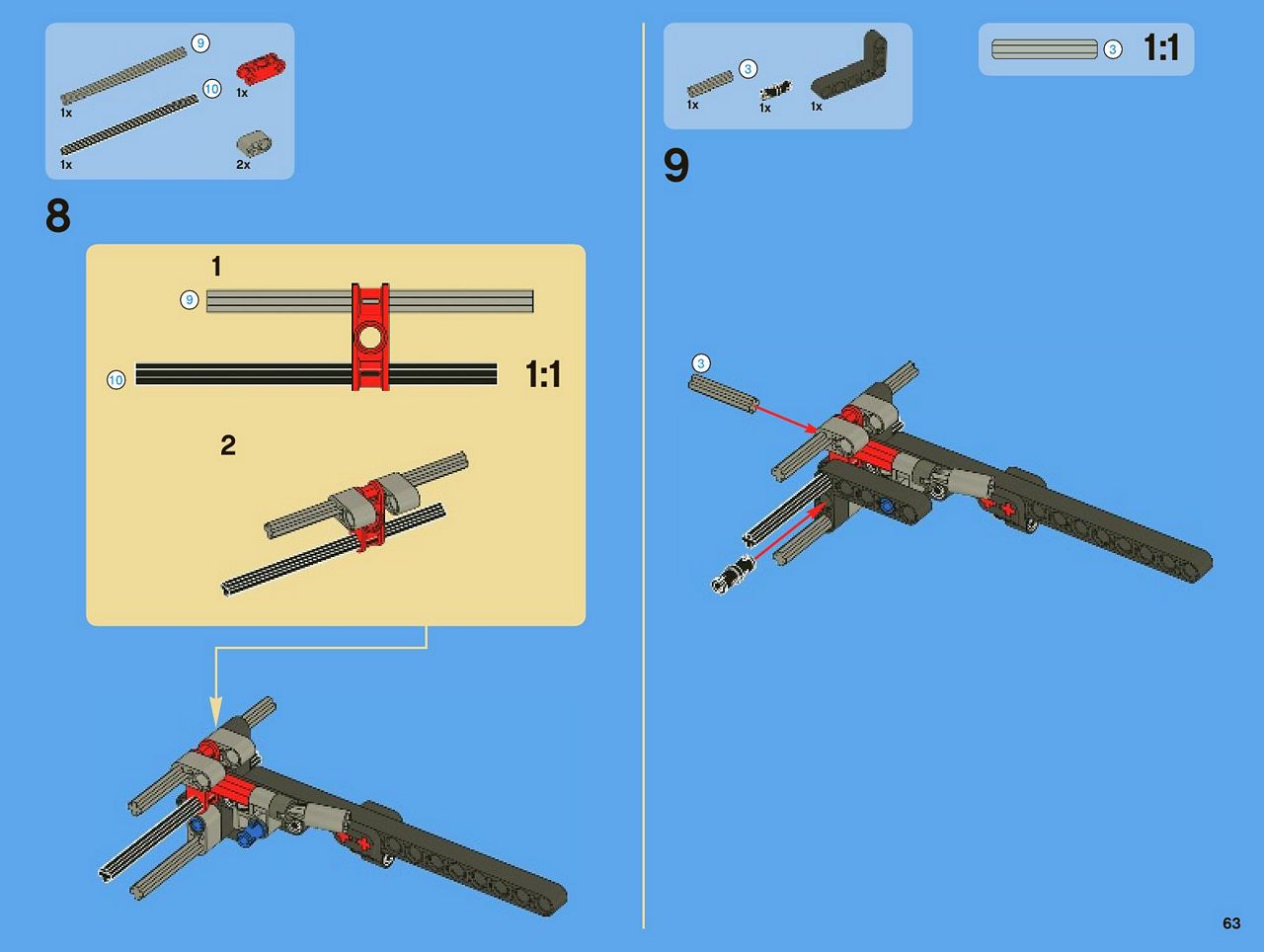 9
1x
10
1x
1x
2x

8

1
9
10
1:1

2

3
1x
1x
1x

3 1:1

9

3

63