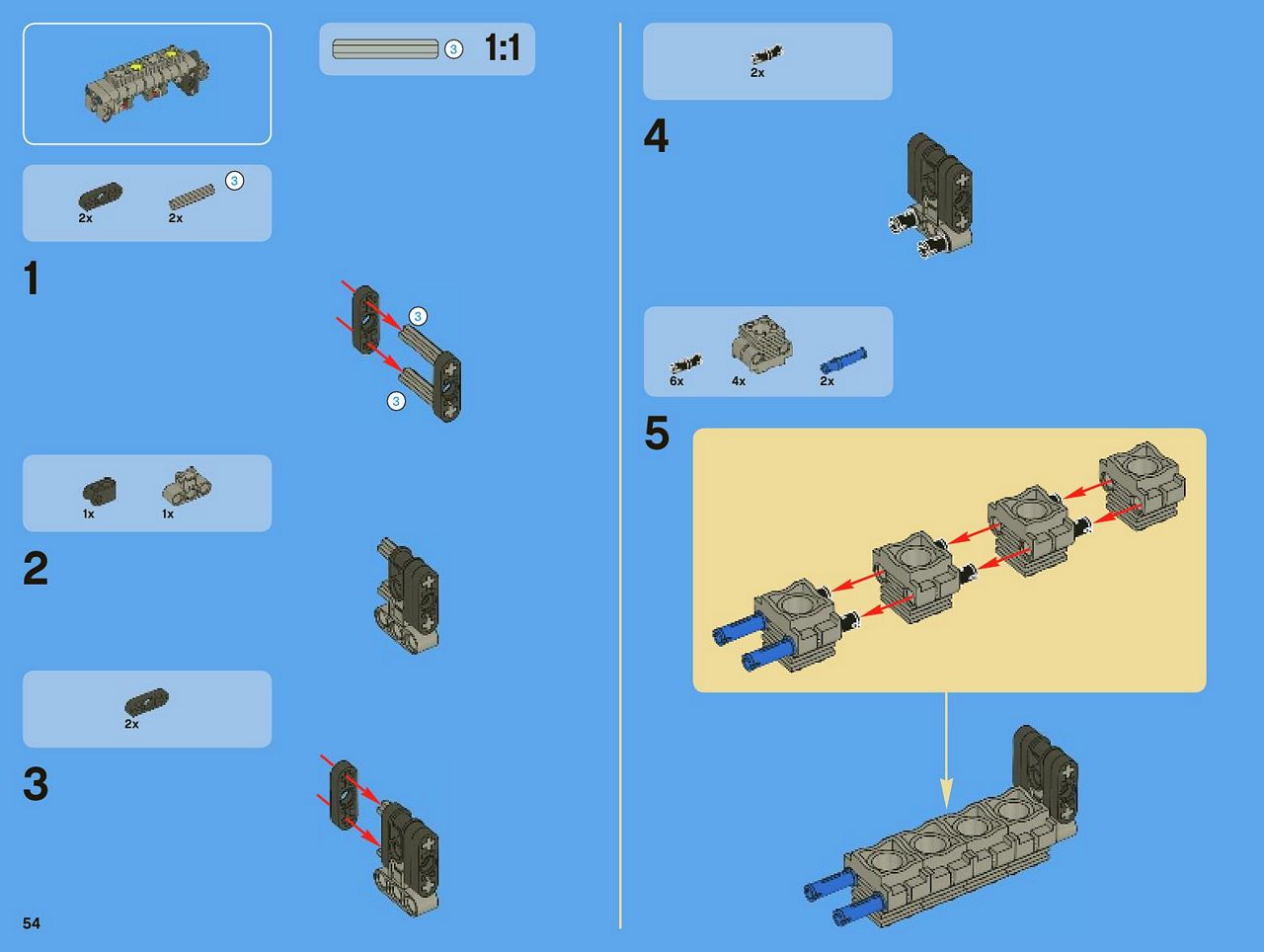 3 1:1

2x 2x 3

1

3

3

1x 1x

2

2x

3

54

2x

4

6x 4x 2x

5