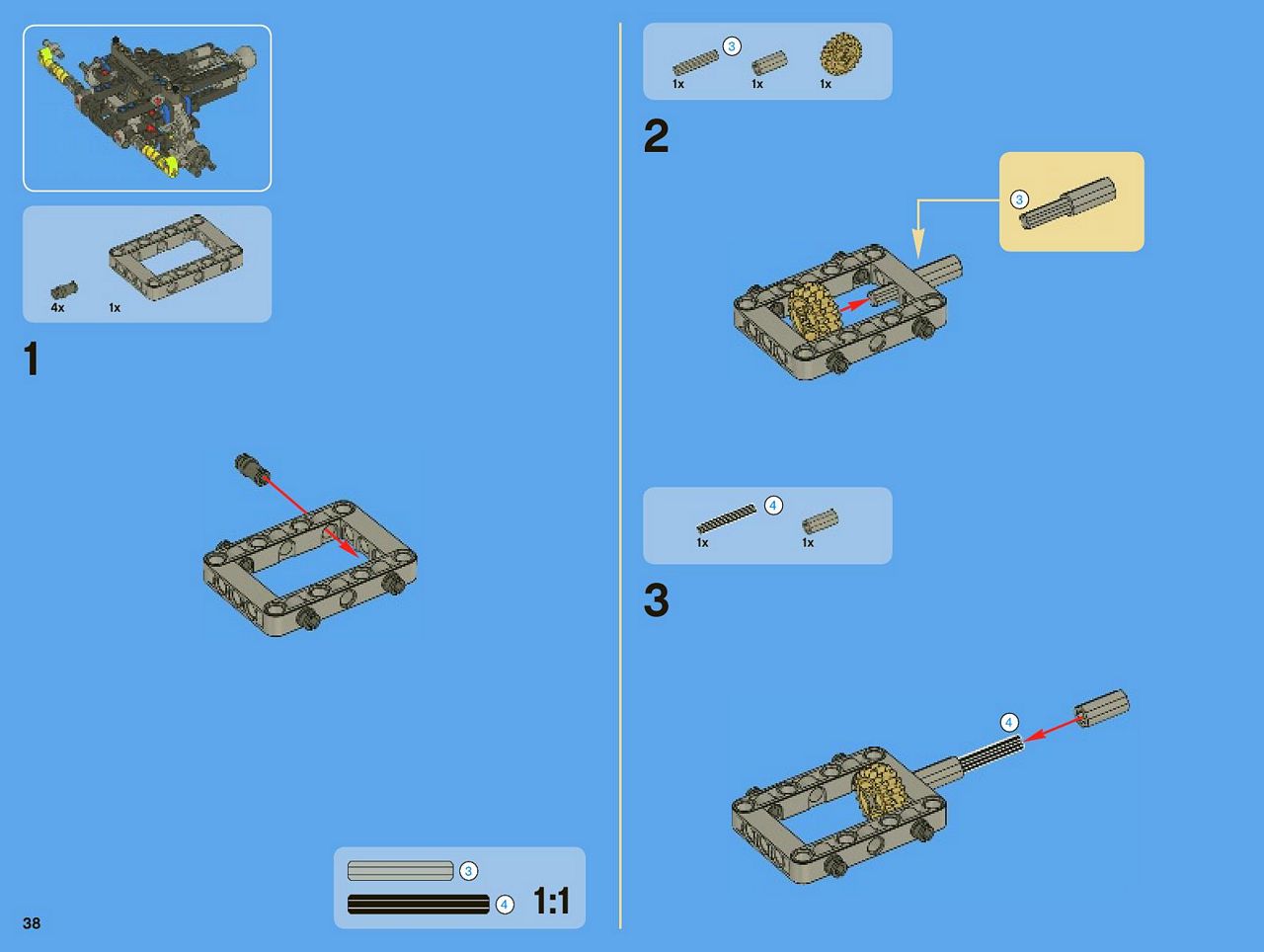 4x 1x

1

3
4
1:1

38

3
1x 1x 1x

2

3

4
1x 1x

3

4