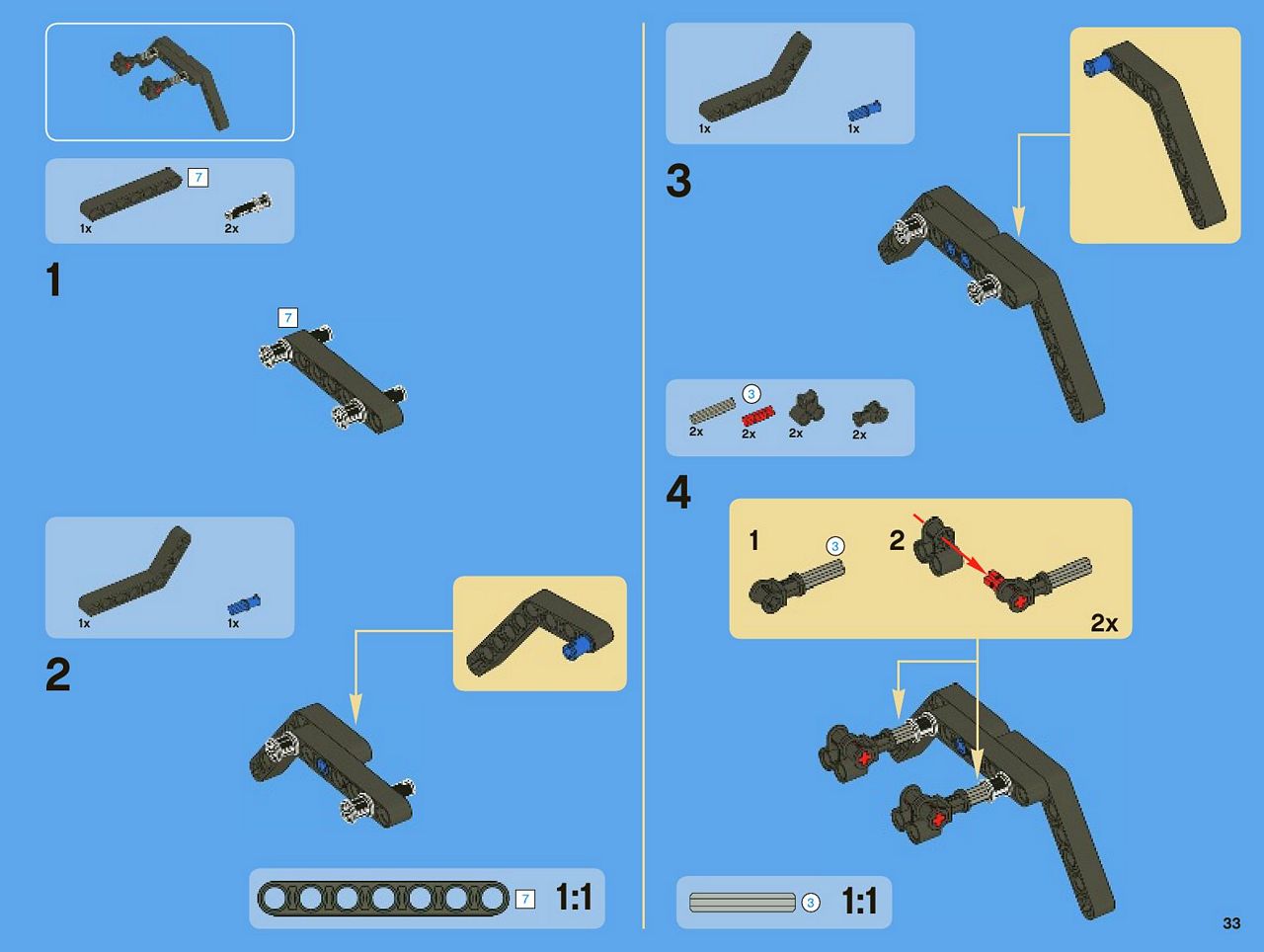 7
1x
2x

1

7

1x
1x

2

7
1:1

1x
1x

3

3
2x
2x
2x
2x

4

1
3
2
2x

3
1:1

33