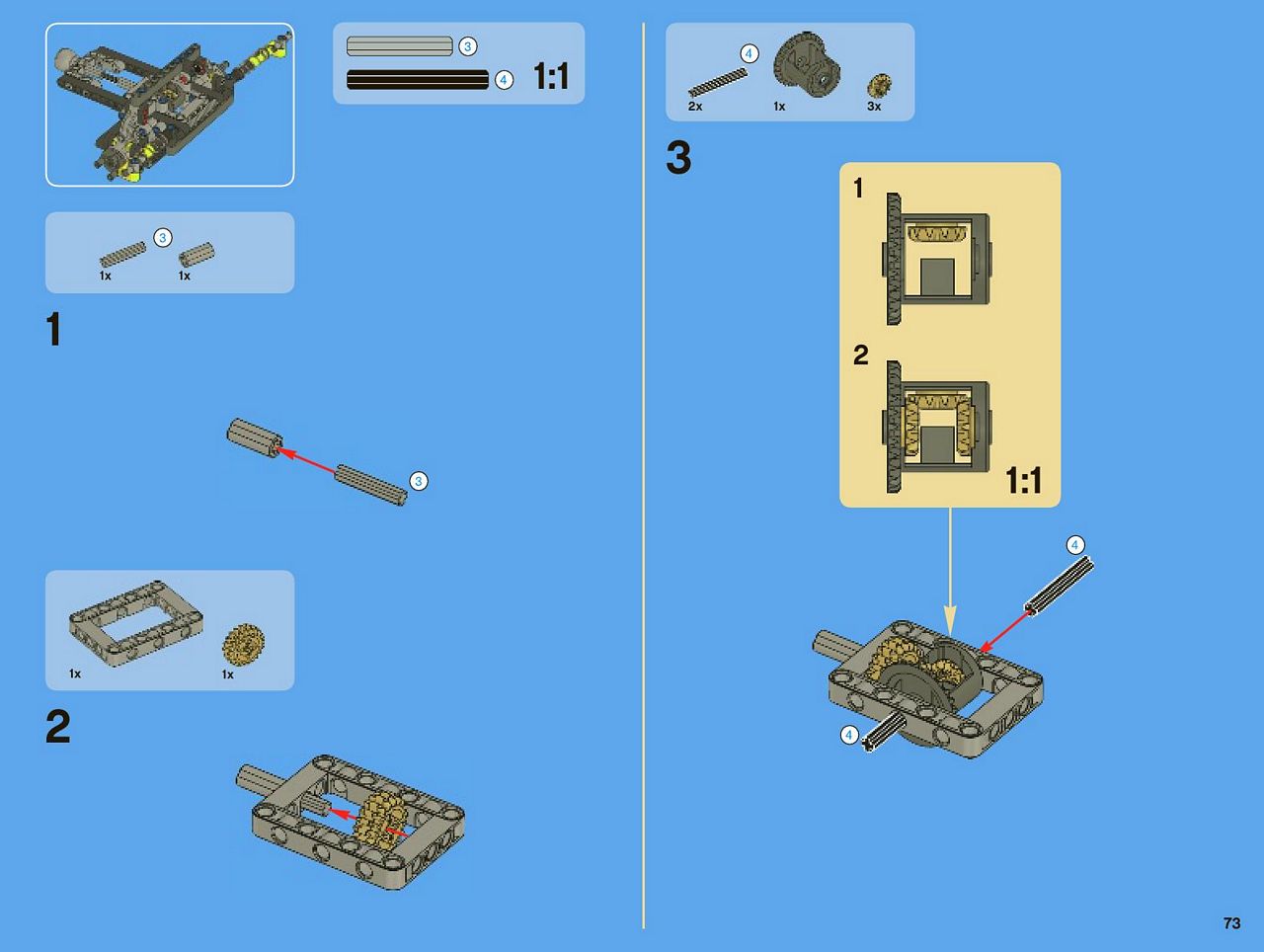 3
4
1:1

3
1x
1x

1

3

1x
1x

2

4
2x
1x
3x

3

1

2

1:1

4

4

73