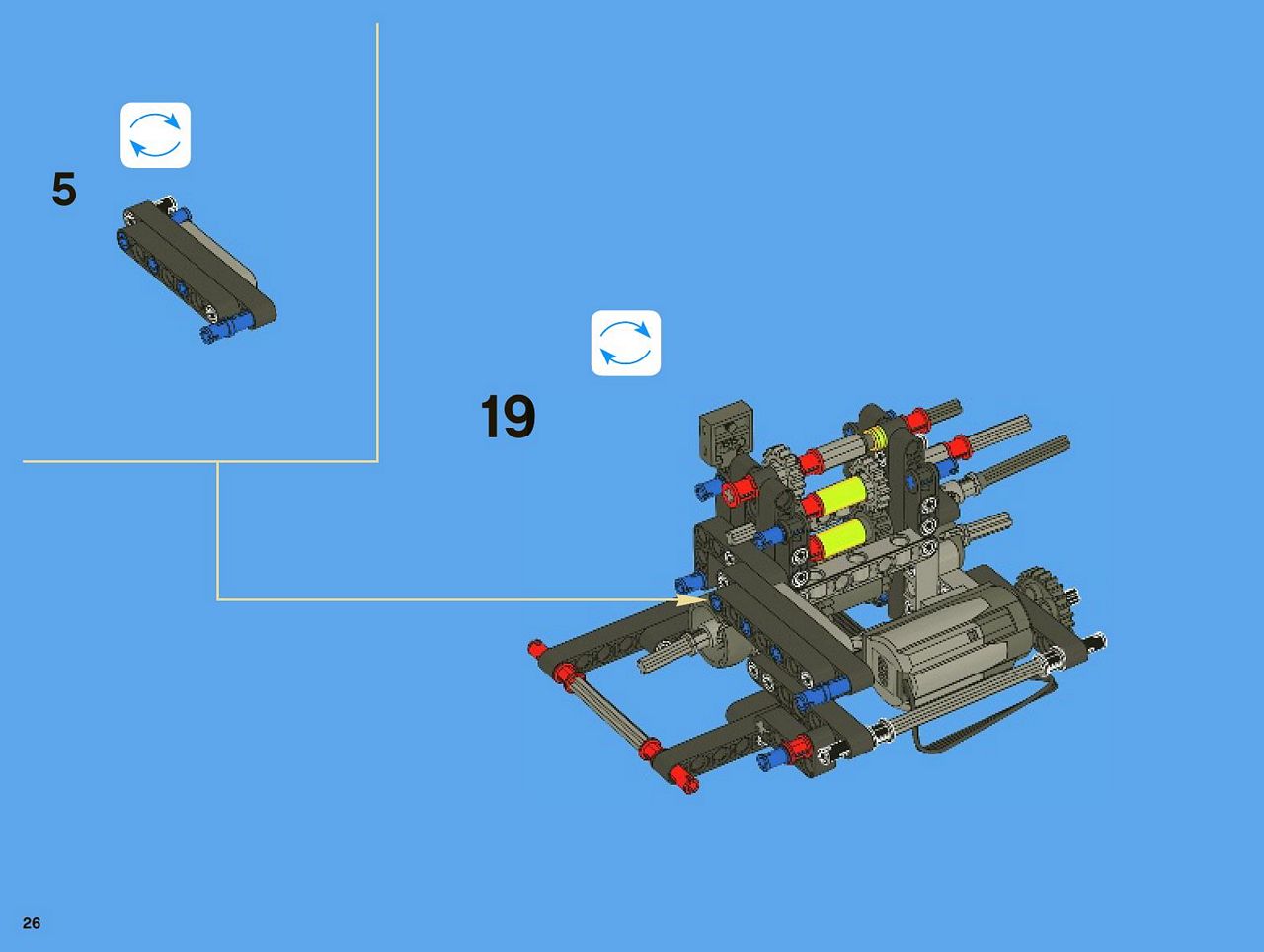 5

19

26