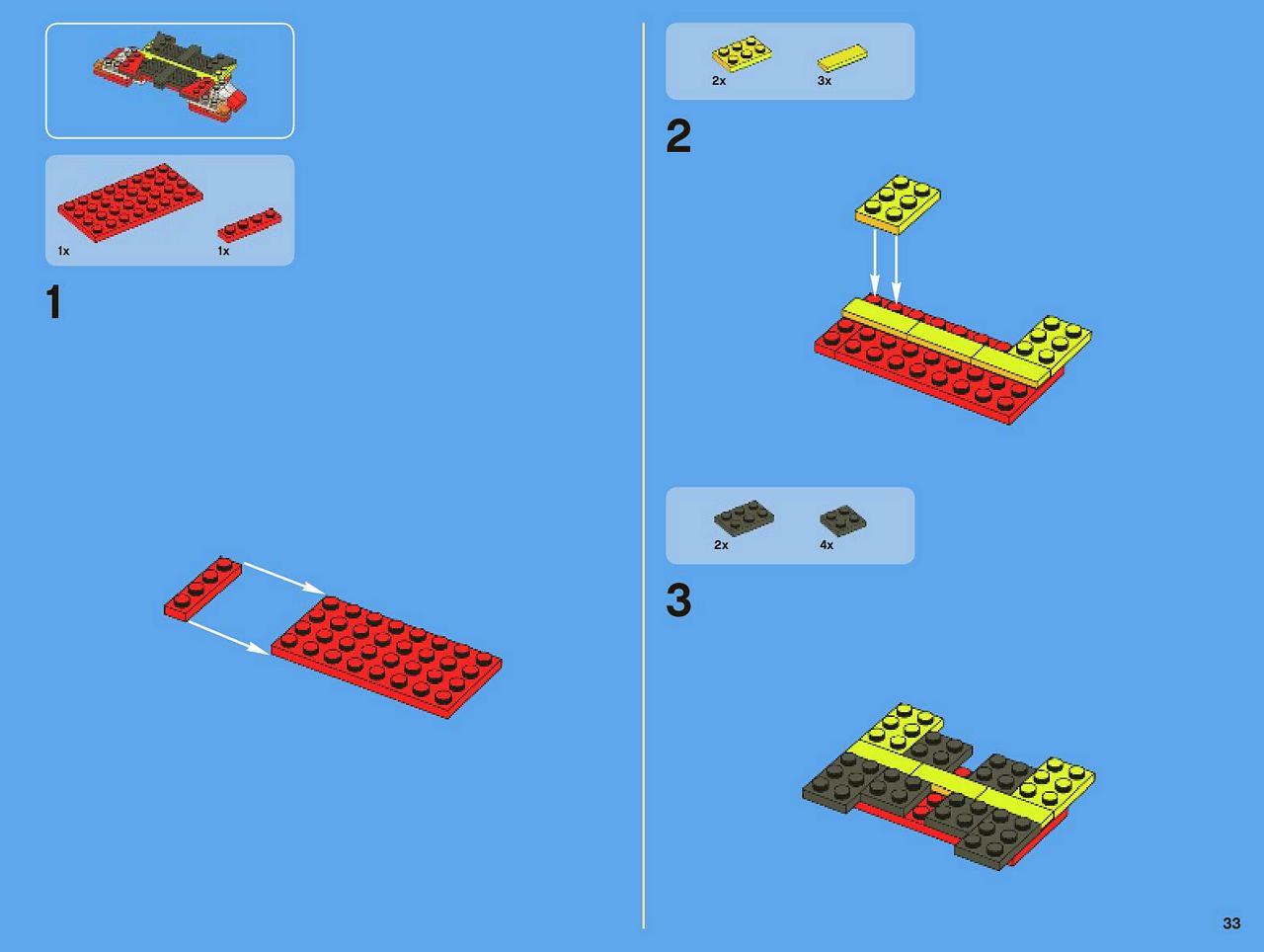 1x
1x

1

2x
3x

2

2x
4x

3

33