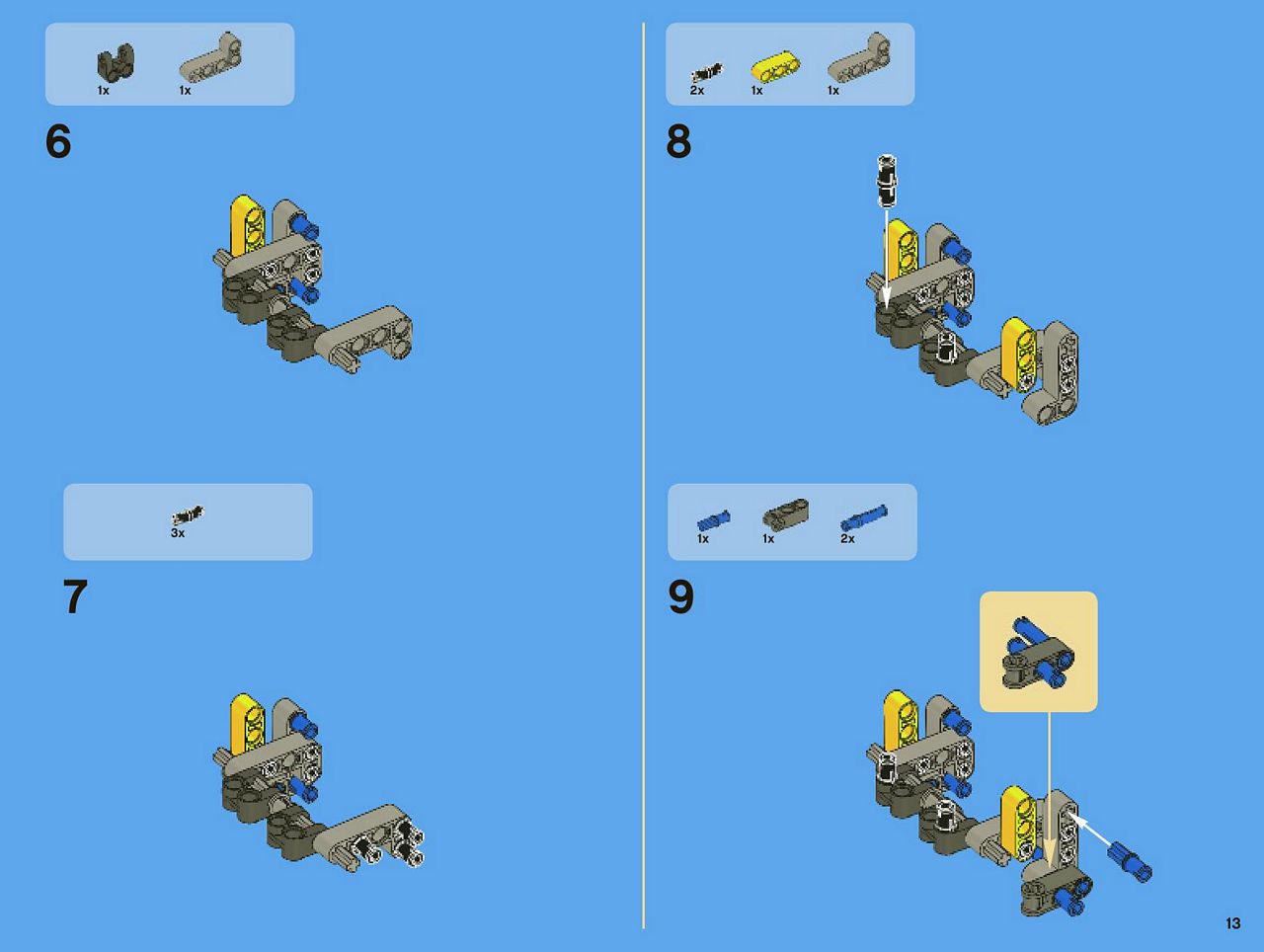 1x 1x

6

3x

7

2x 1x 1x

8

1x 1x 2x

9

13