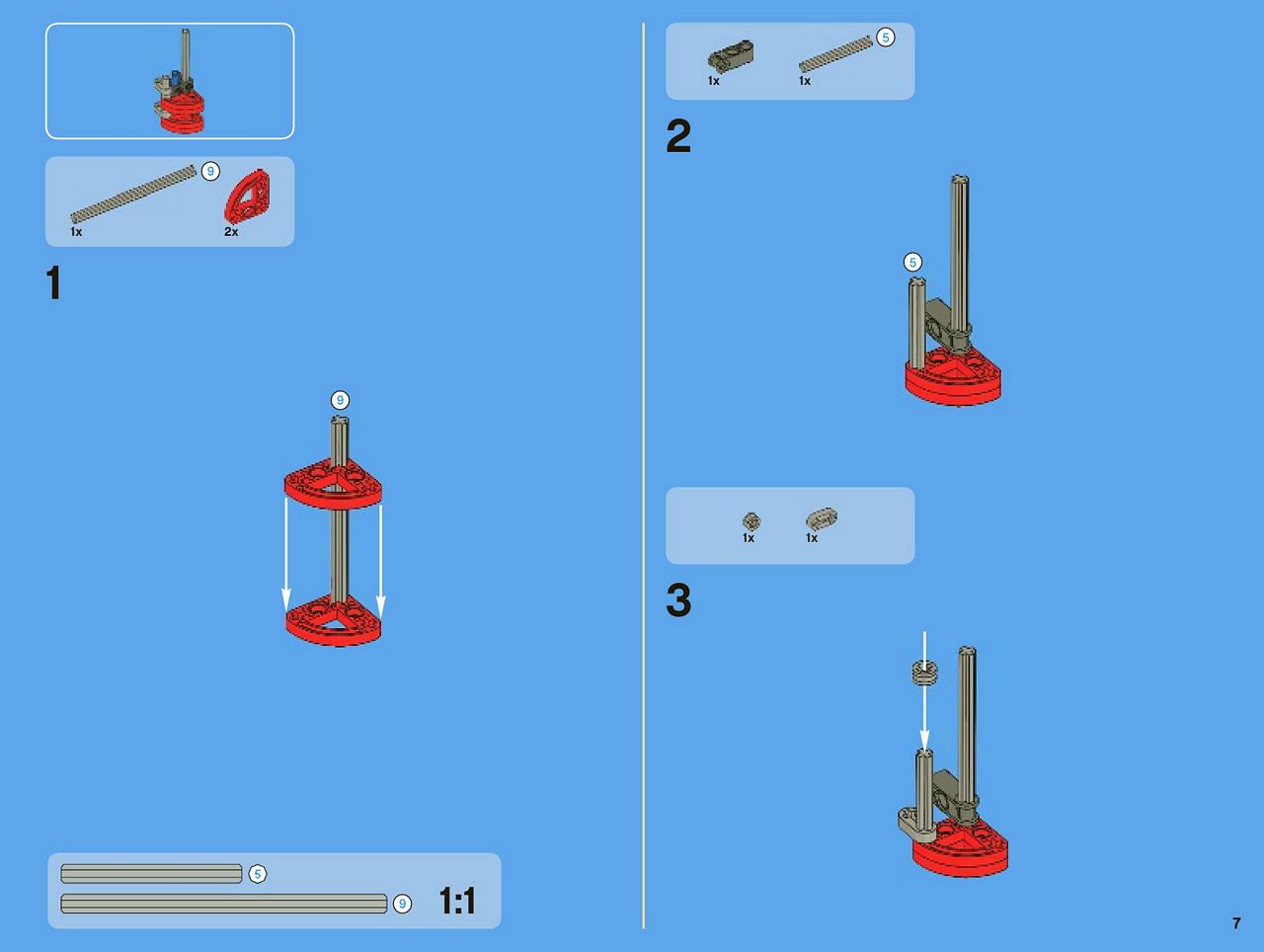 9
1x
2x

1

9

5
9
1:1

5
1x
1x

2

5

1x
1x

3

7