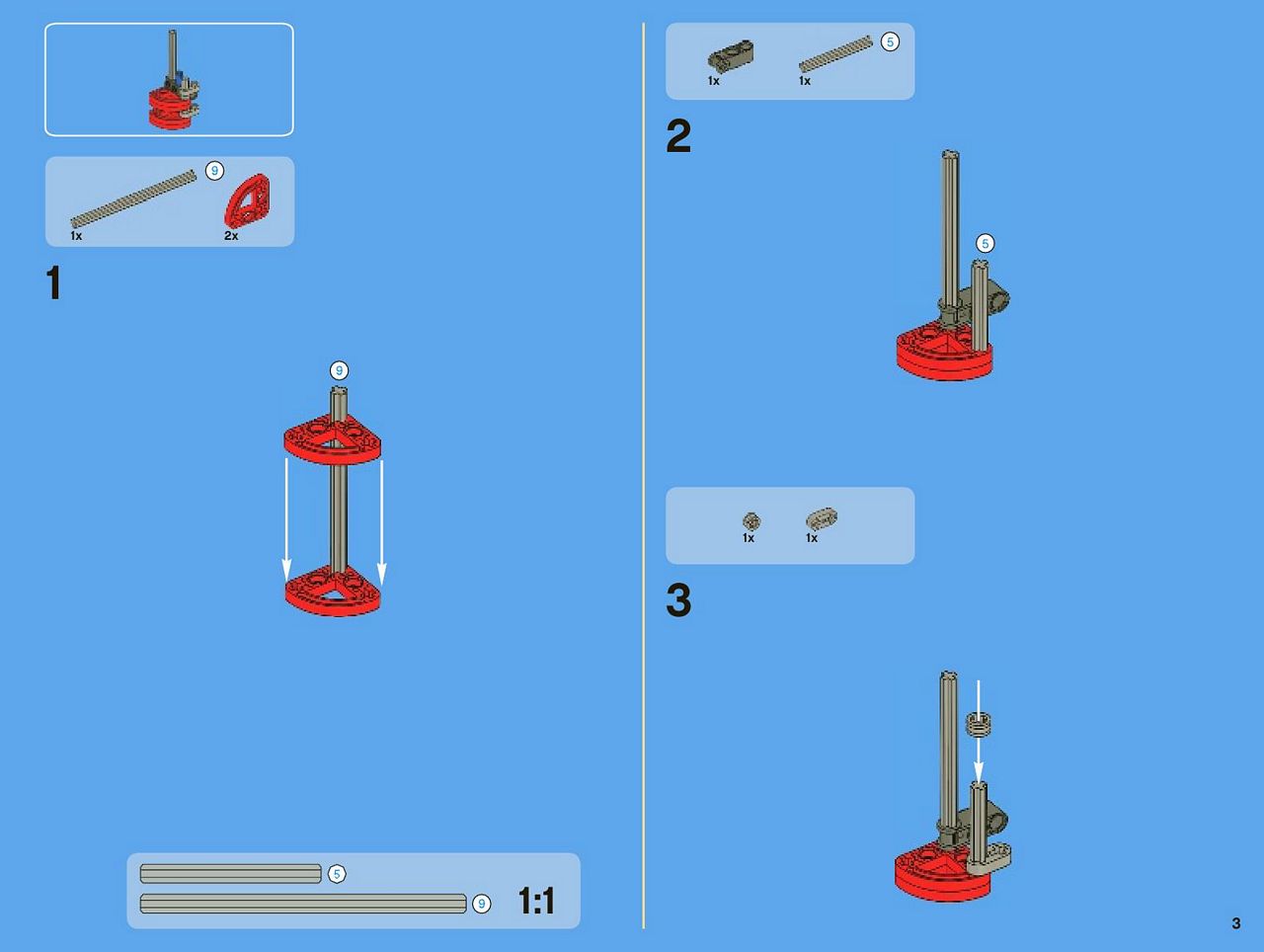 9
1x
2x
1
9
5
9
1:1
5
1x
1x
2
5
1x
1x
3
3