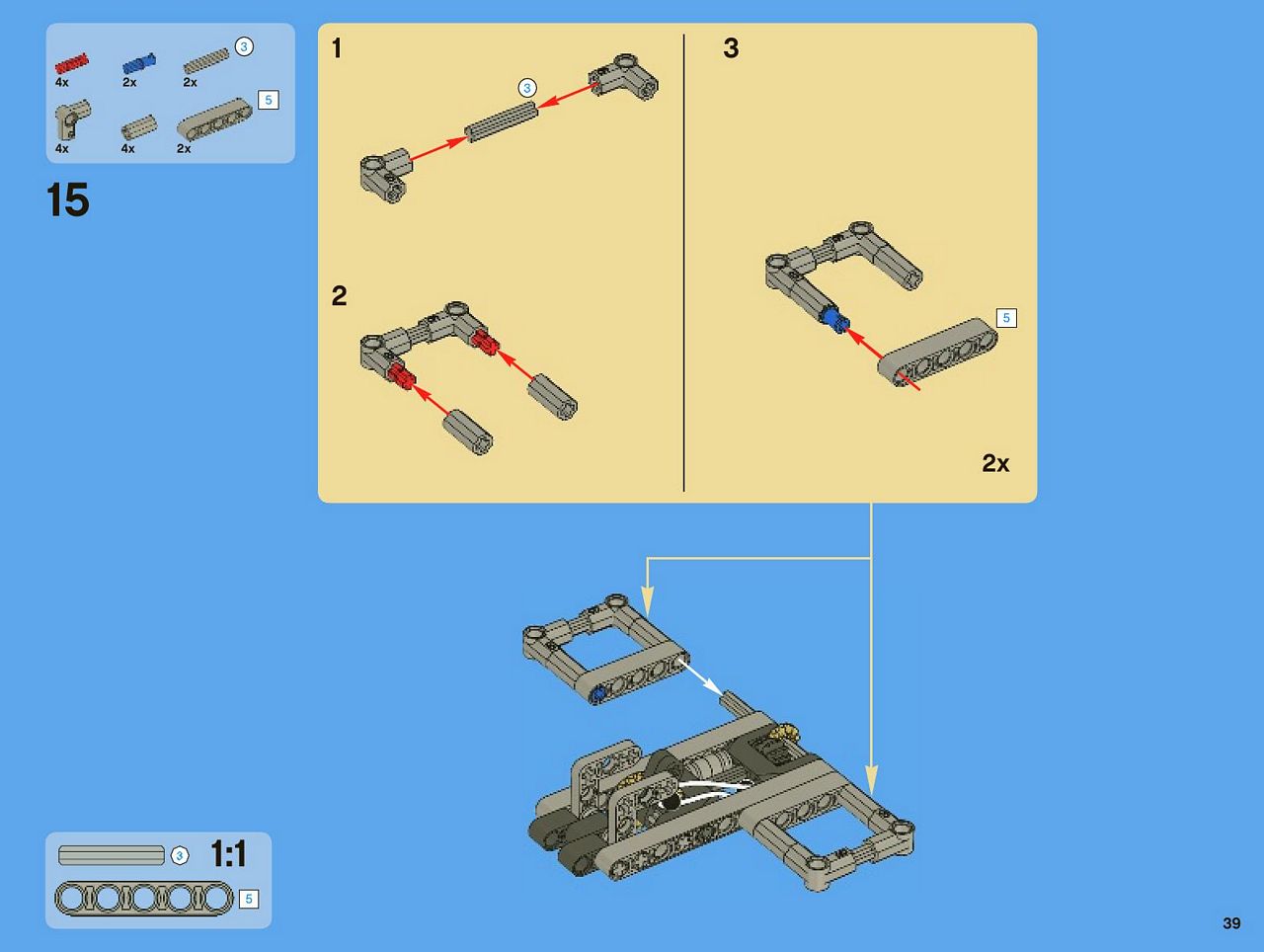 4x 2x 2x 3
4x 4x 2x 5

15

1
3

2

3
5

2x

3 1:1
5

39