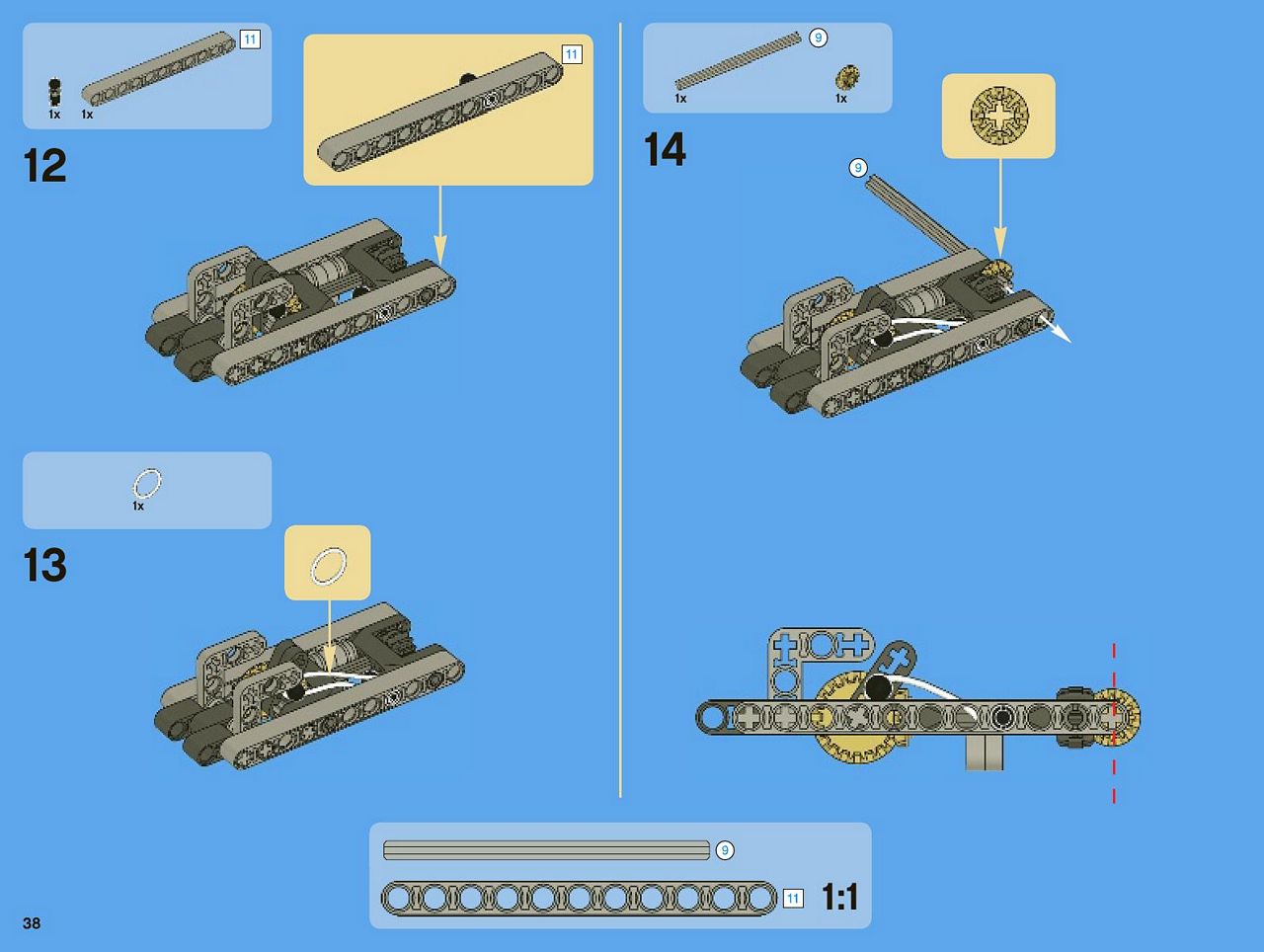 11
1x 1x
12
11

1x
13

9
1x 1x
14
9

9
11 1:1

38