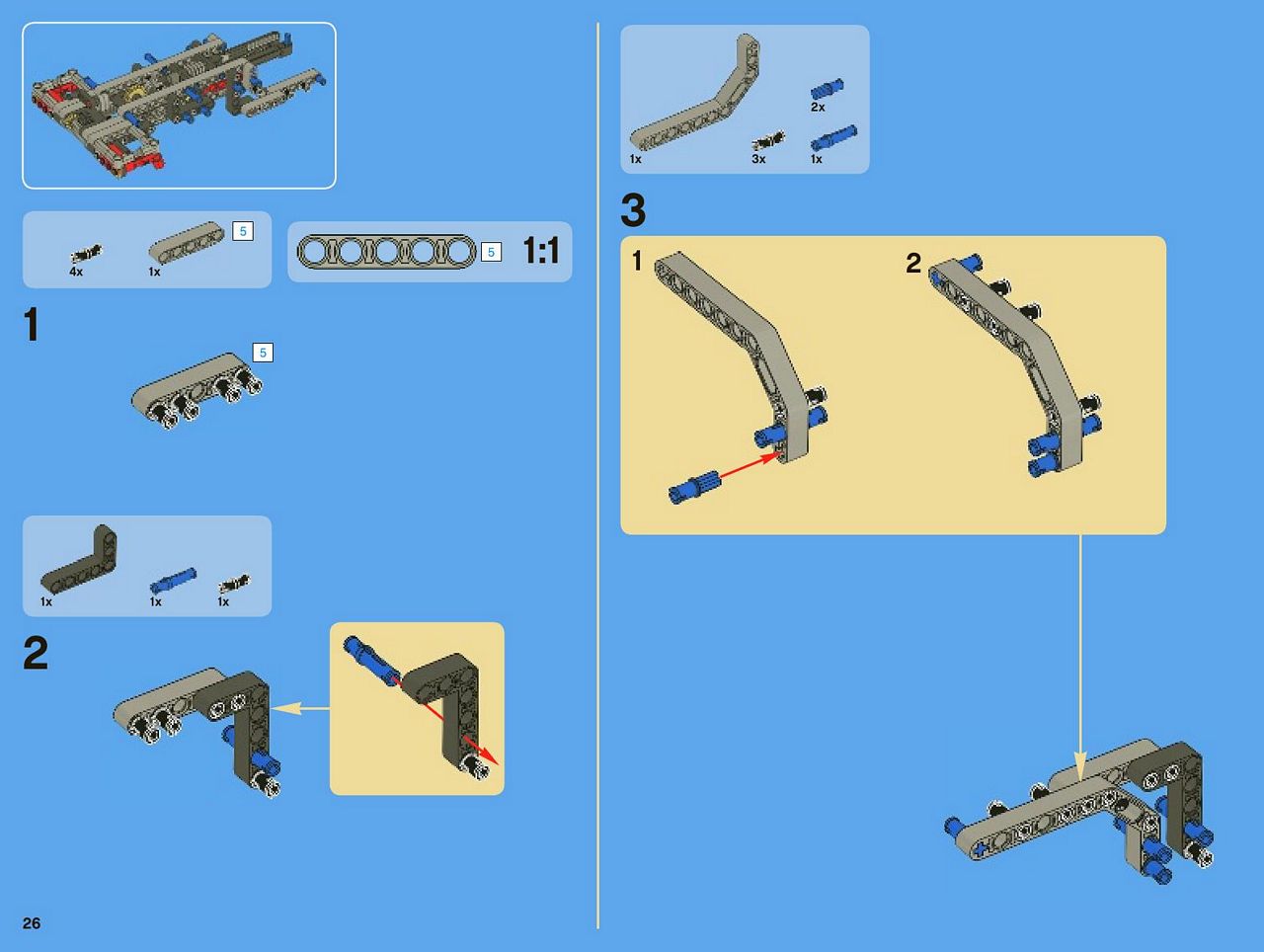 4x
1x
5

5
1:1

1
5

1x
1x
1x

2

26

1x
2x
3x
1x

3
1
2