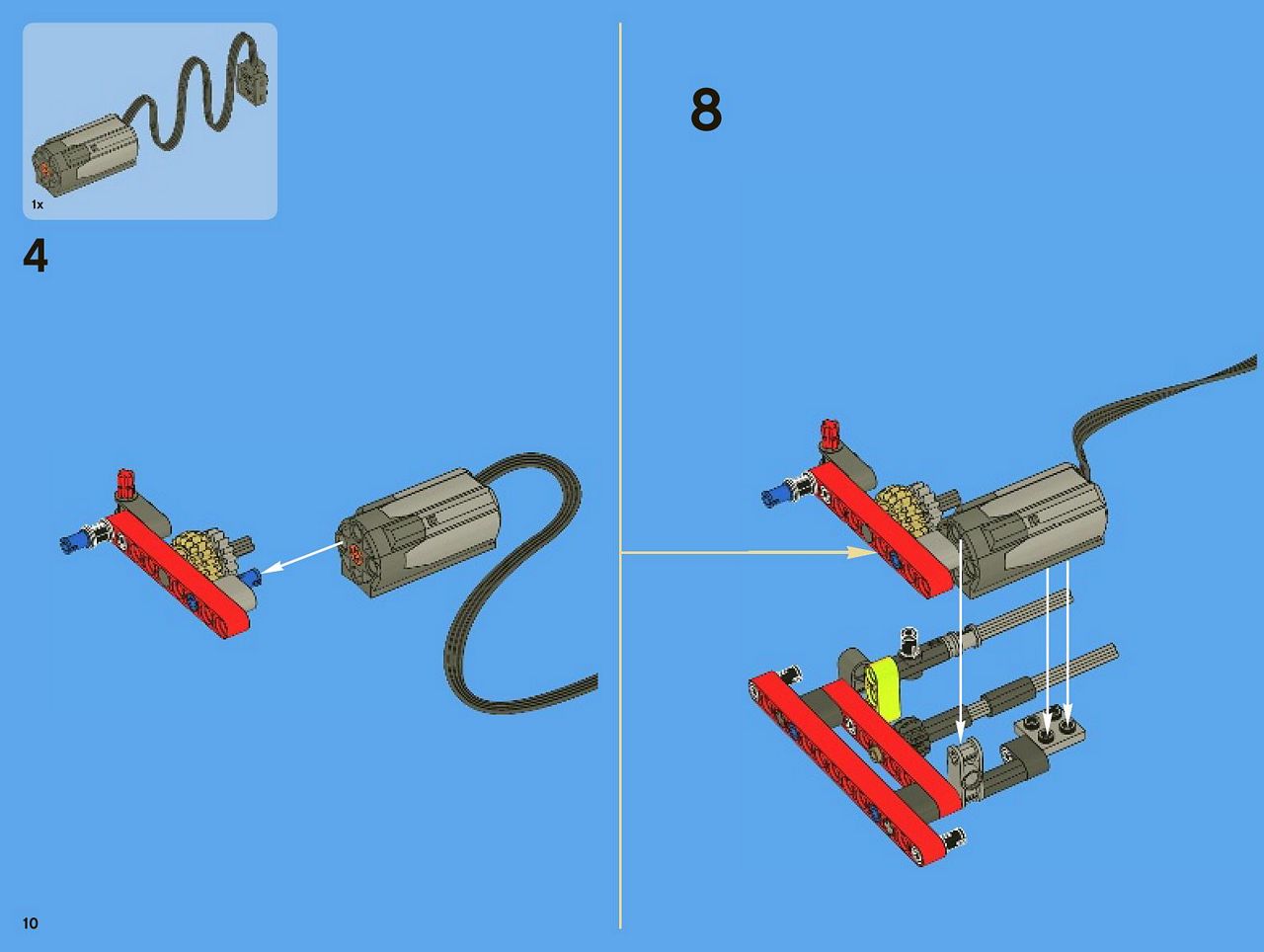 1x

4

8

10