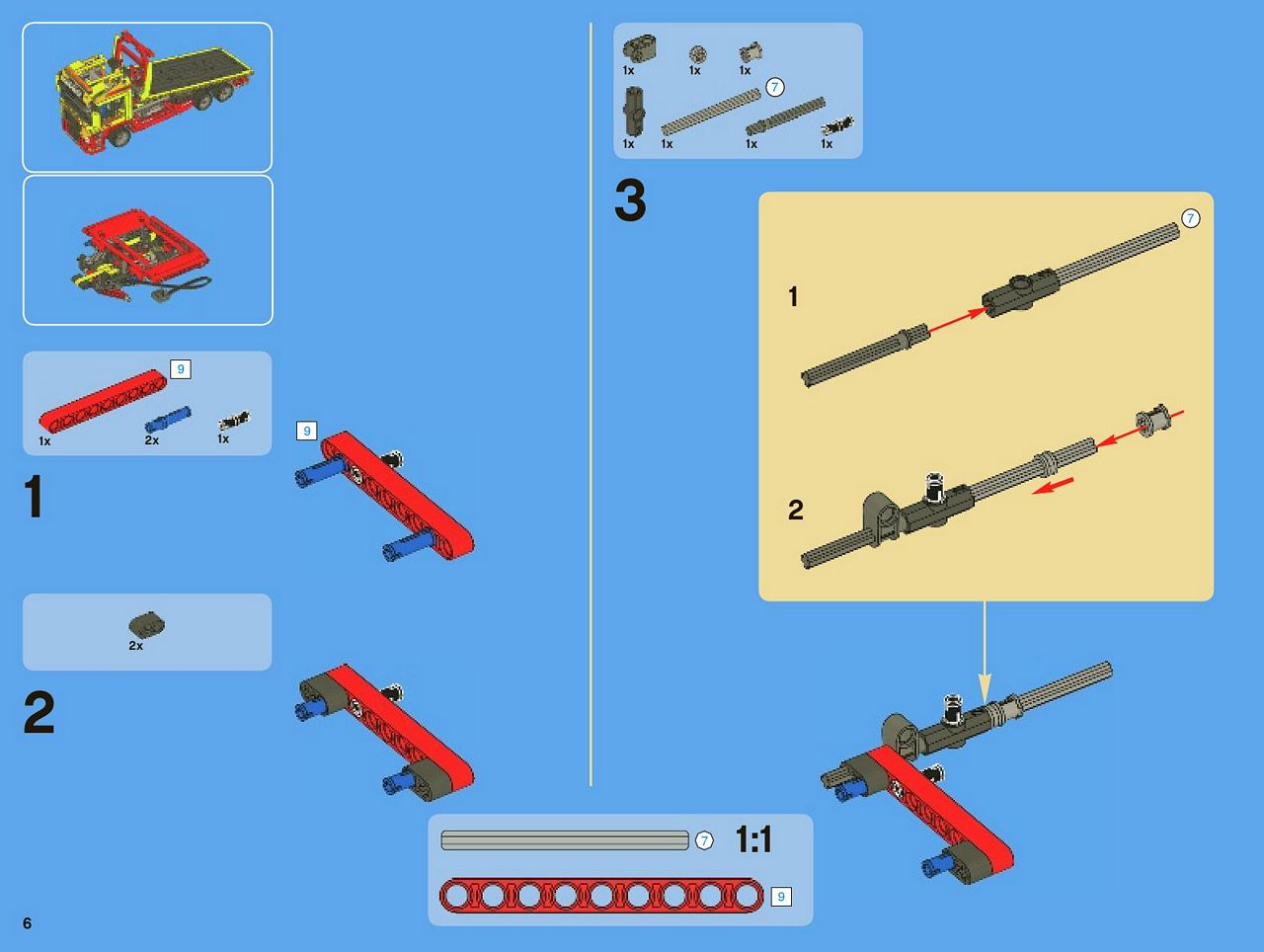 9

1x

2x

1x

1

9

2x

2

1x

1x

1x

7

1x

1x

1x

1x

3

7

1

2

7

1:1

9

6