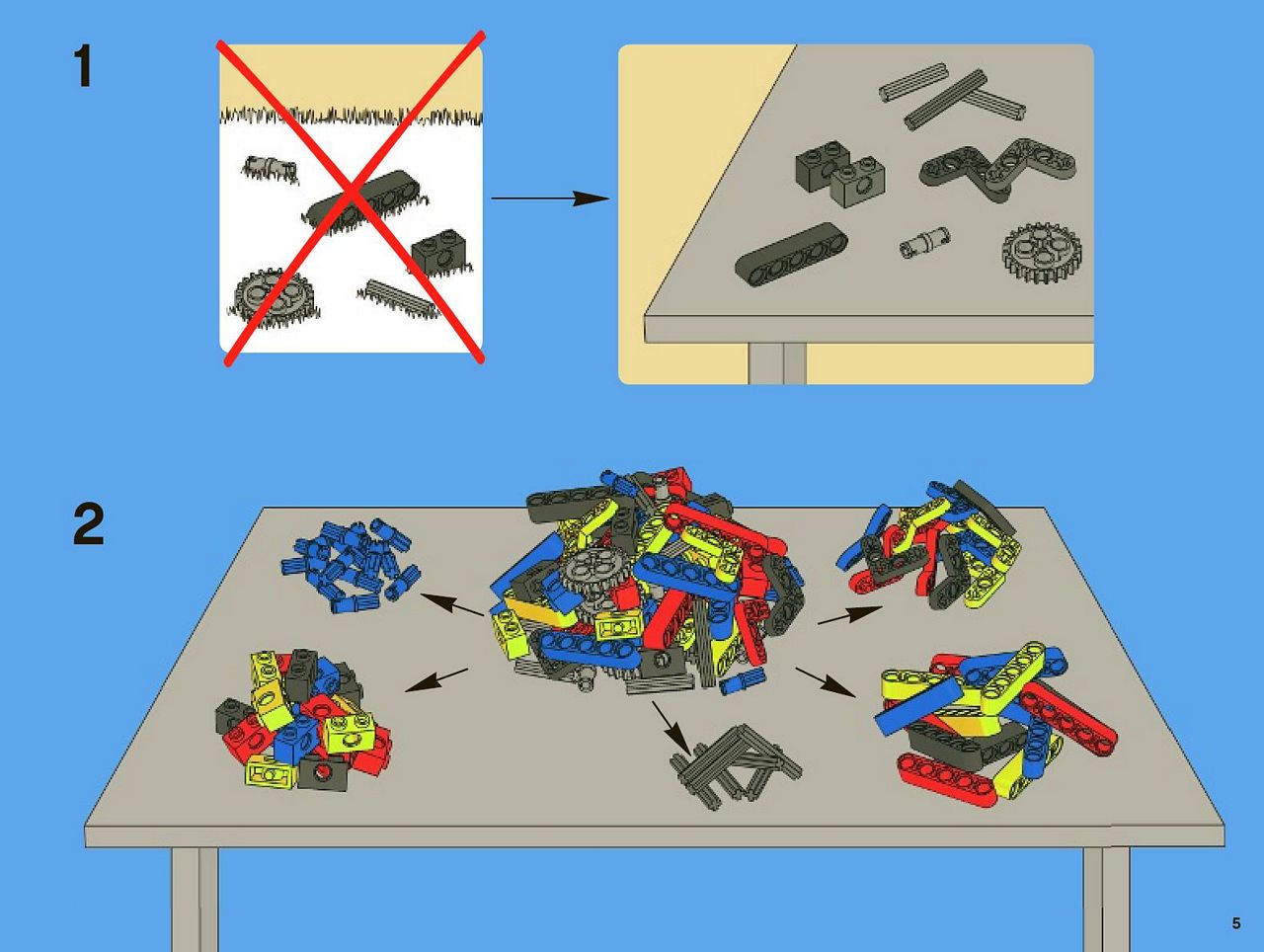 1

2

5