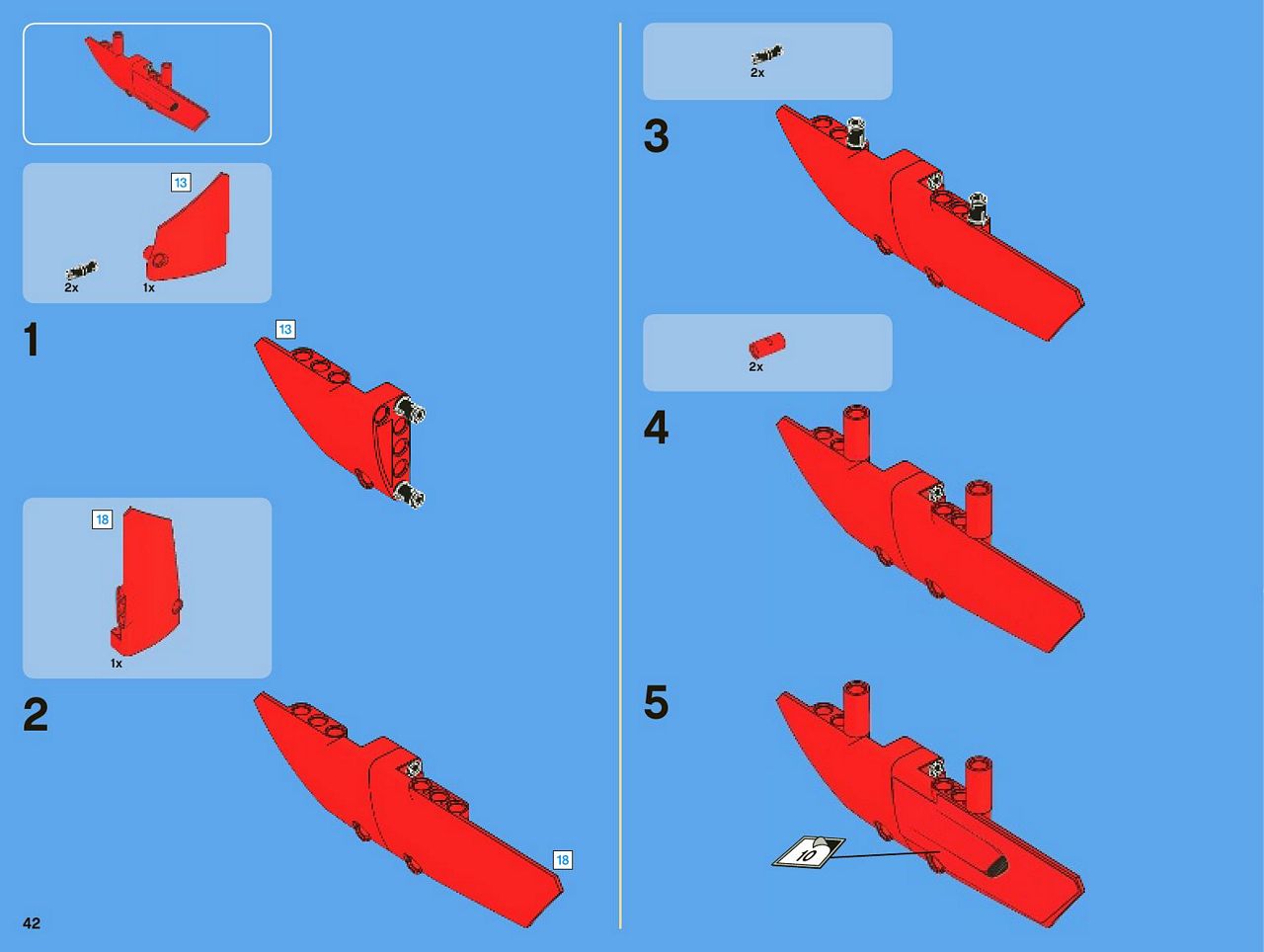 13

2x 1x

1

13

18

1x

2

18

42

2x

3

2x

4

5

10