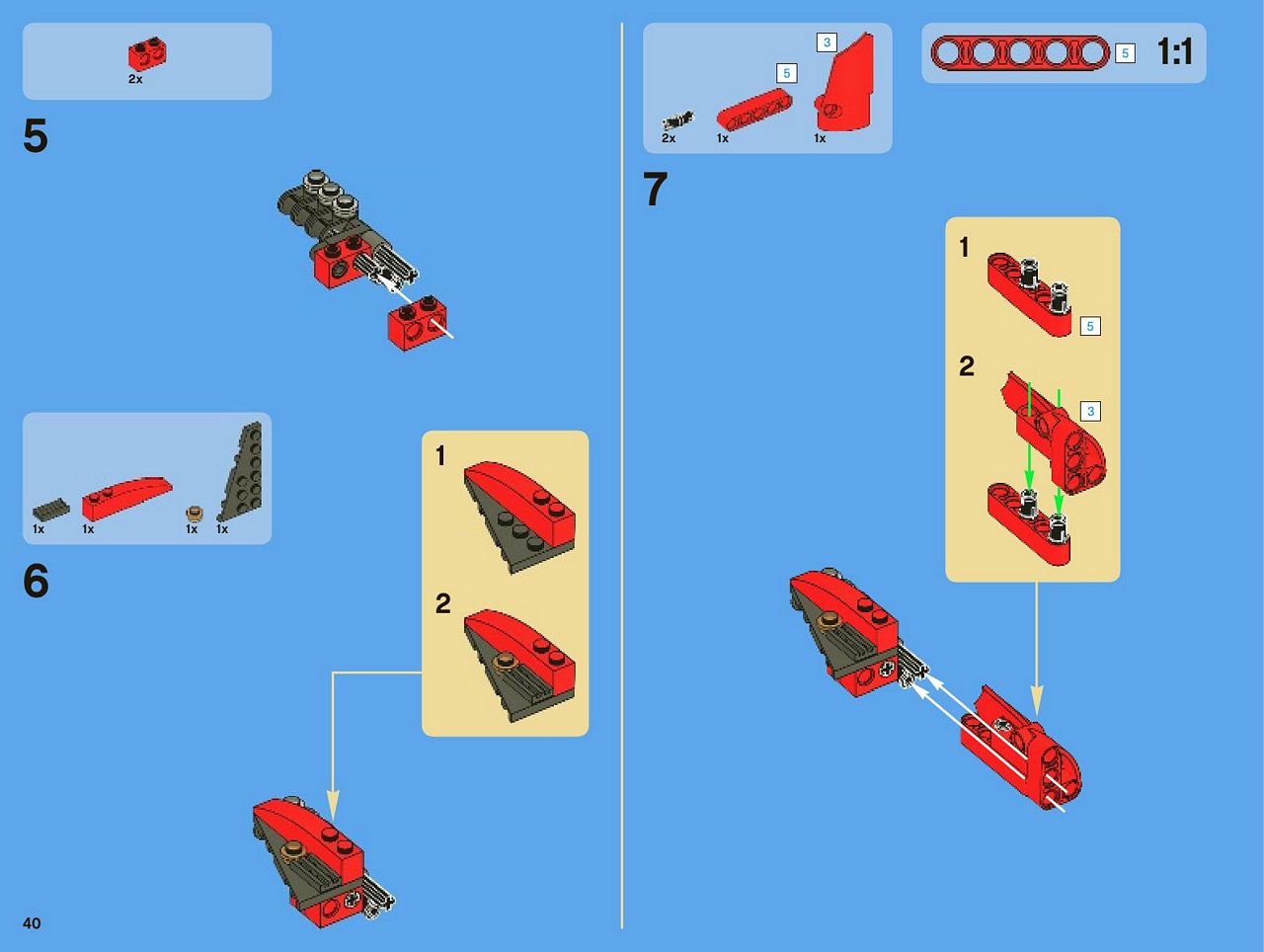 2x

5

1x 1x 1x 1x

6

1

2

40

3

5

2x 1x 1x

5 1:1

7

1

5

2

3