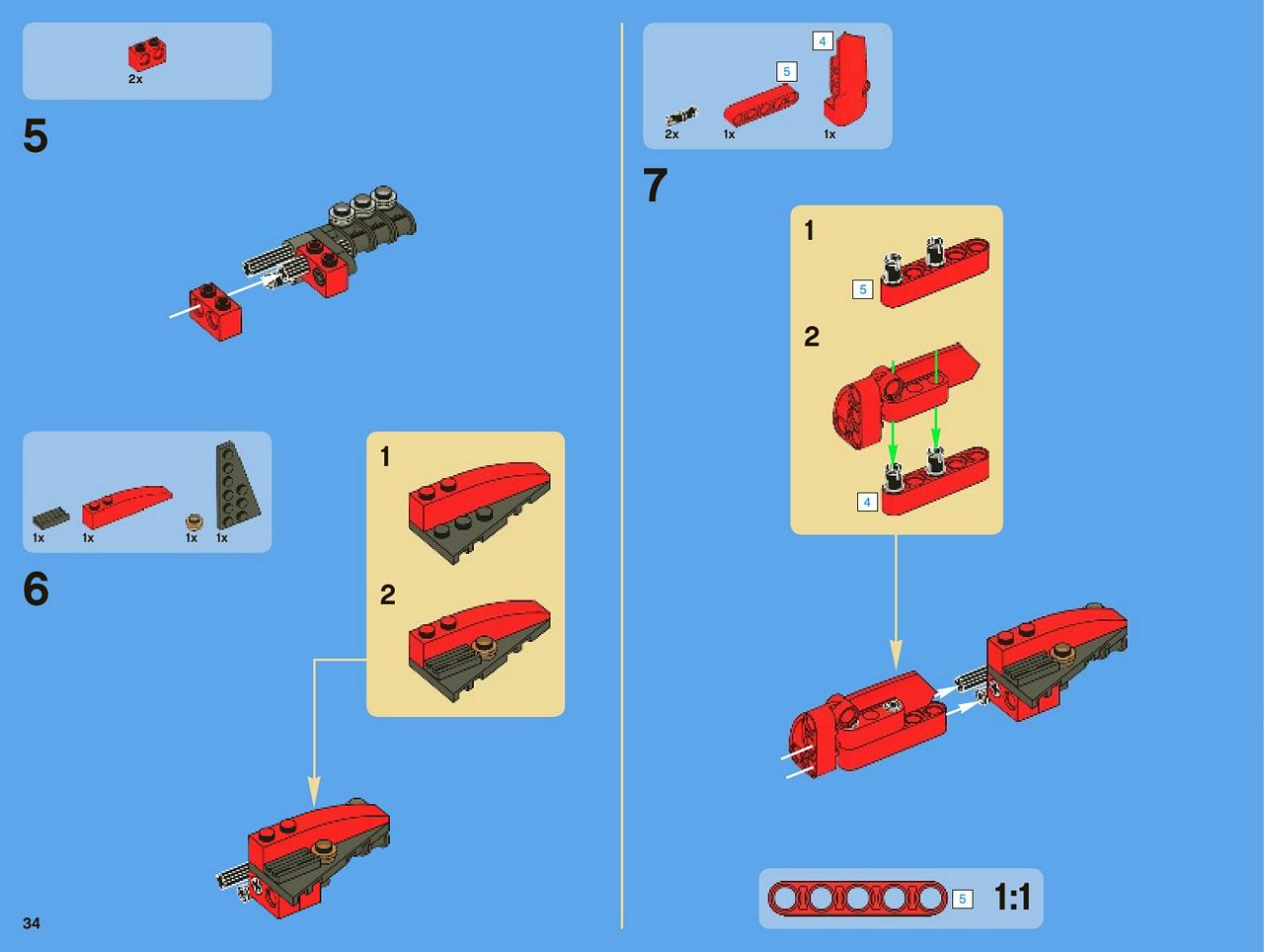 2x

5

1x 1x 1x 1x

6

1

2

34

4

5

2x 1x 1x

7

1

5

2

4

5 1:1