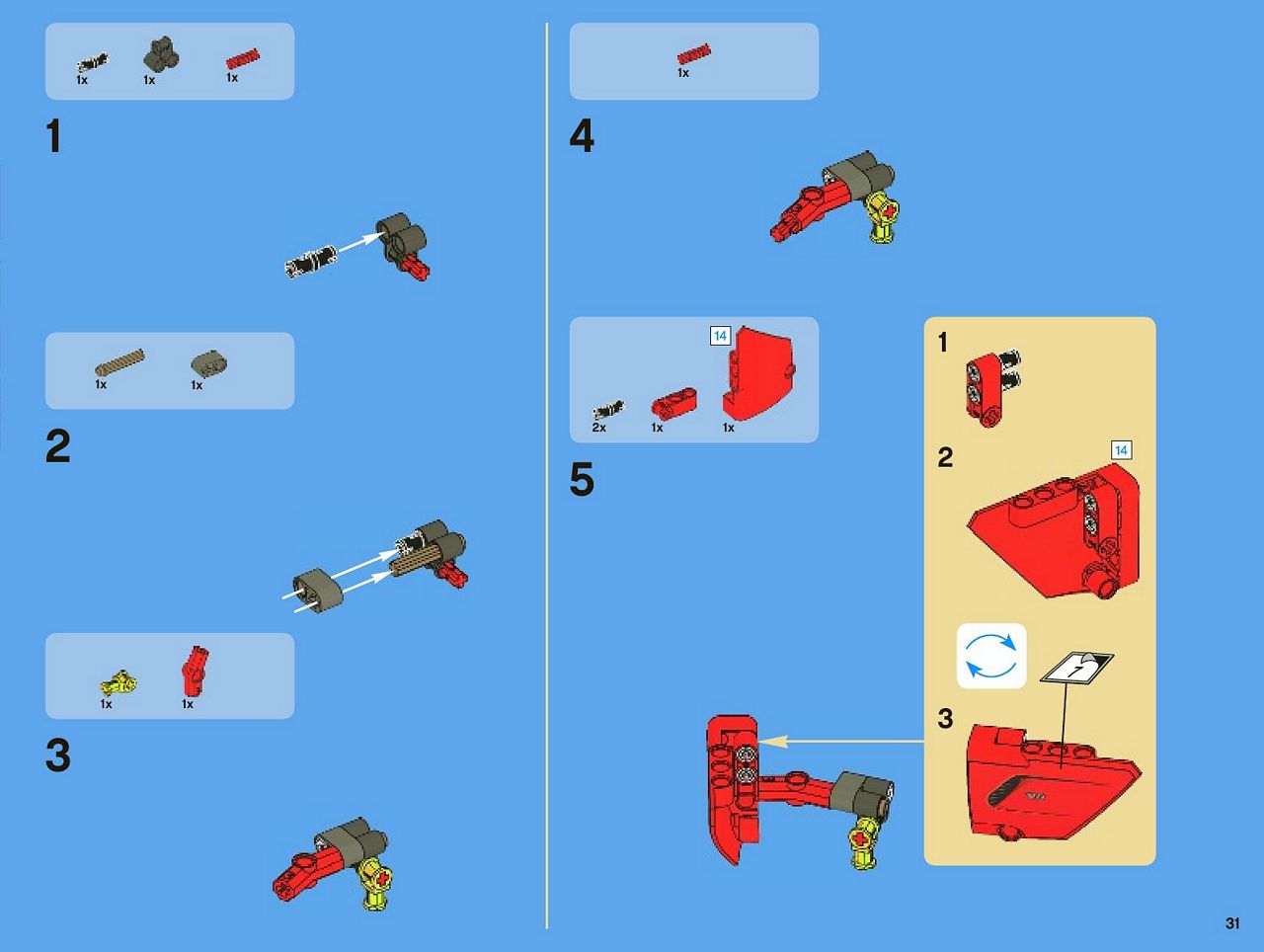 1x 1x 1x

1

1x 1x

2

1x 1x

3

1x

4

14

2x 1x 1x

5

1

2

14

1

3

31