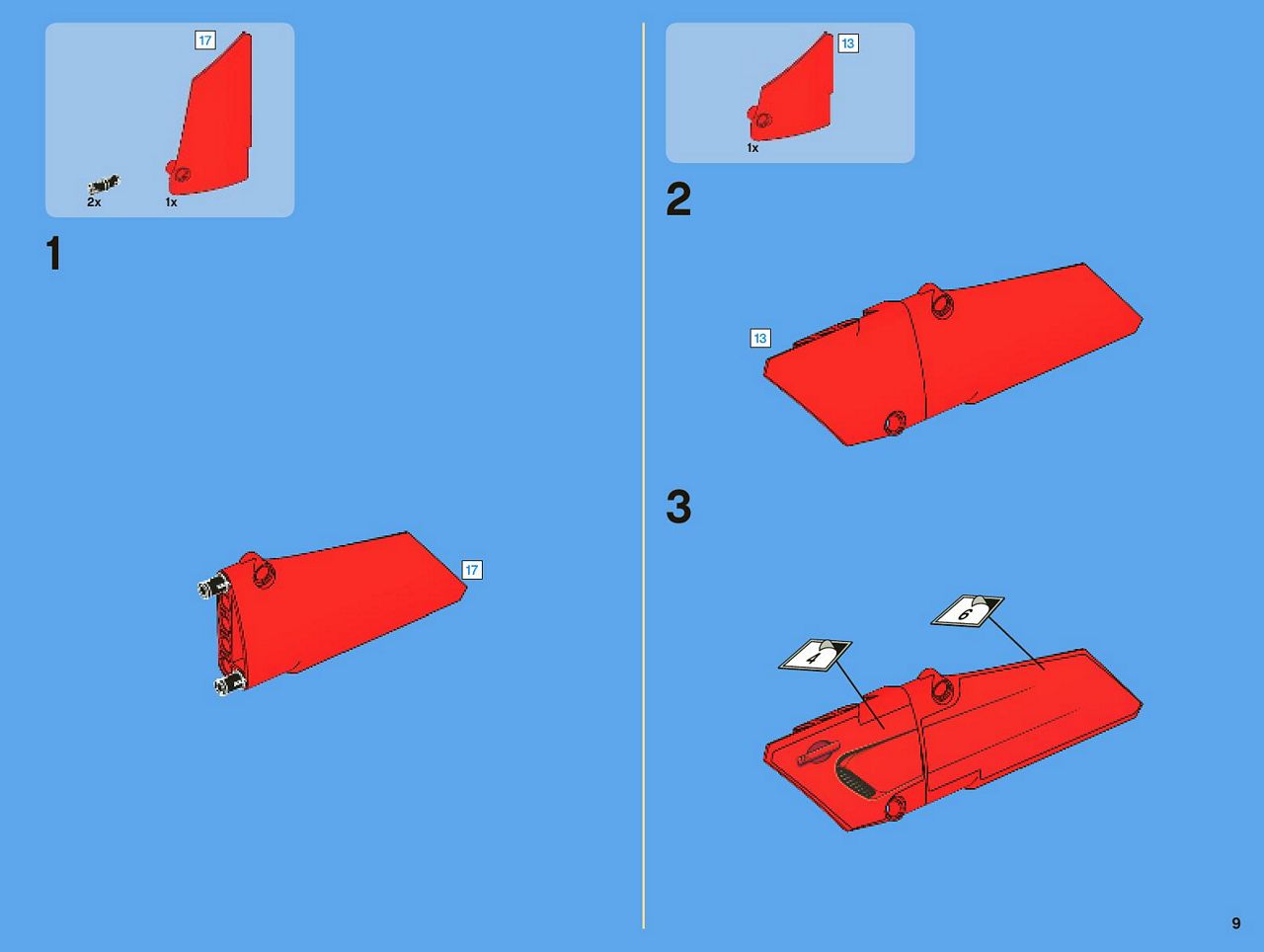 17

2x 1x

1

17

13

1x

2

13

3

4

6

9