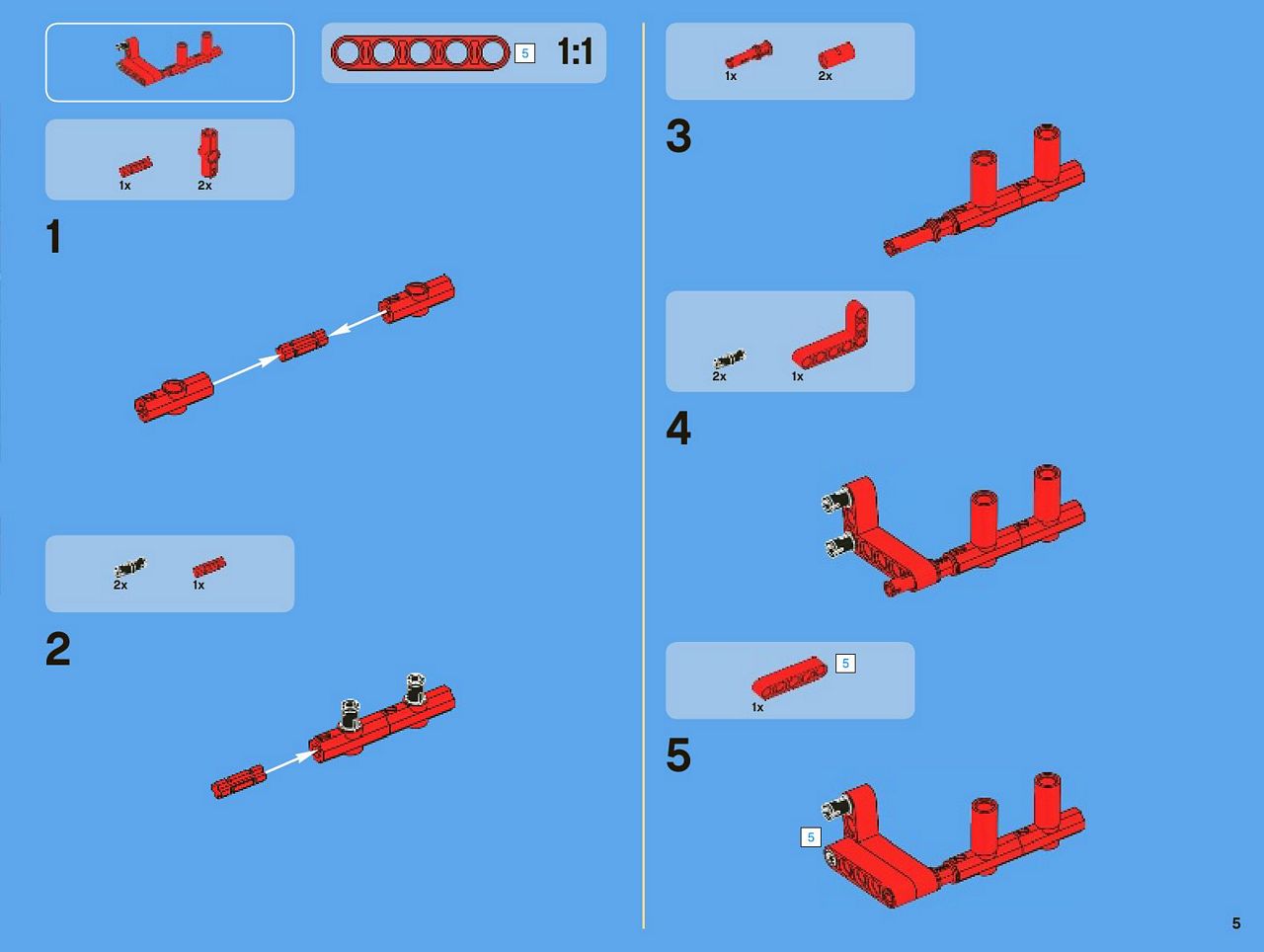 5
1:1

1x
2x

1

2x
1x

2

1x
2x

3

2x
1x

4

5
1x

5

5

5