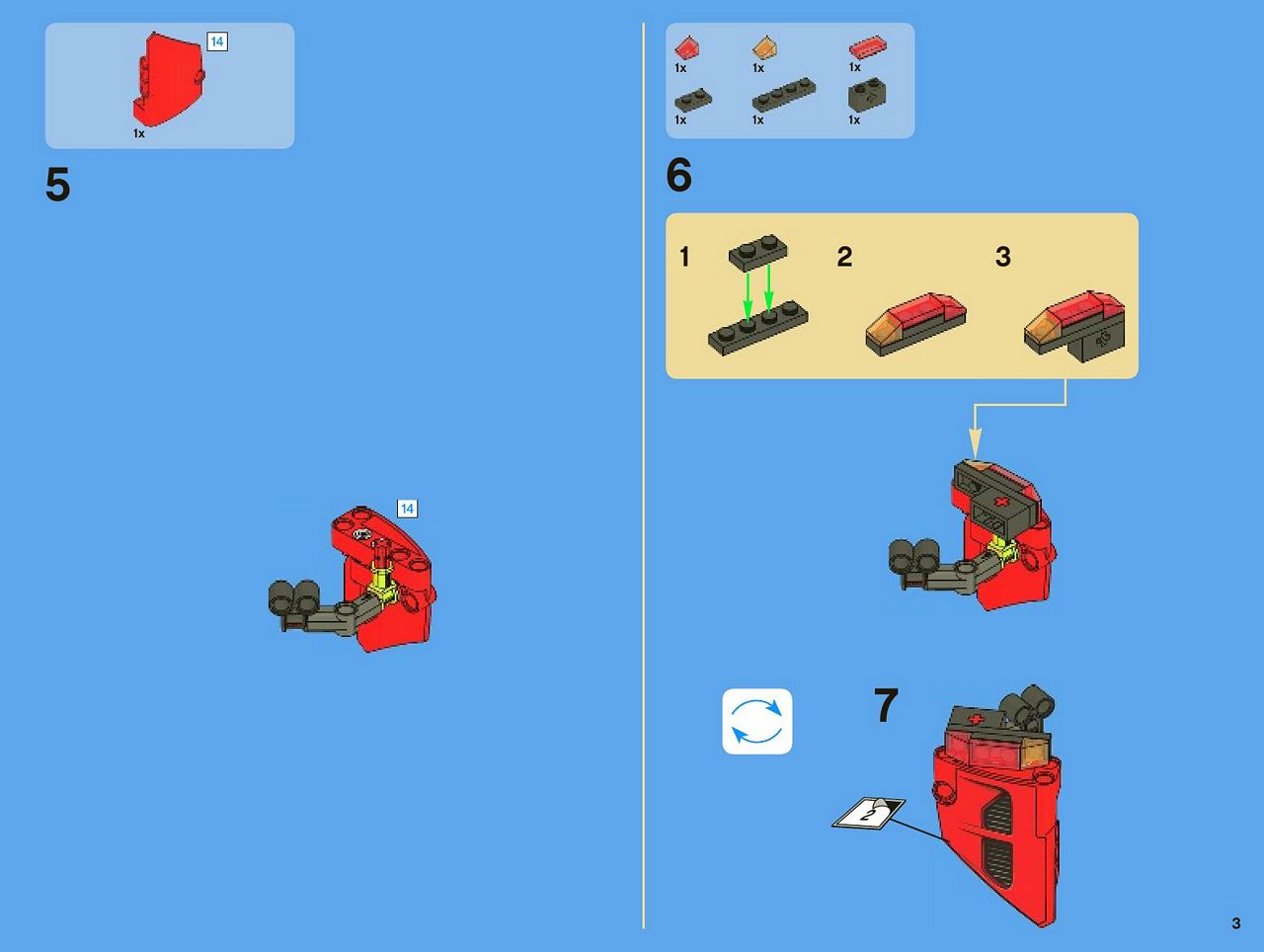 14
1x

5

14

1x 1x 1x
1x 1x 1x

6

1 2 3

7

2

3