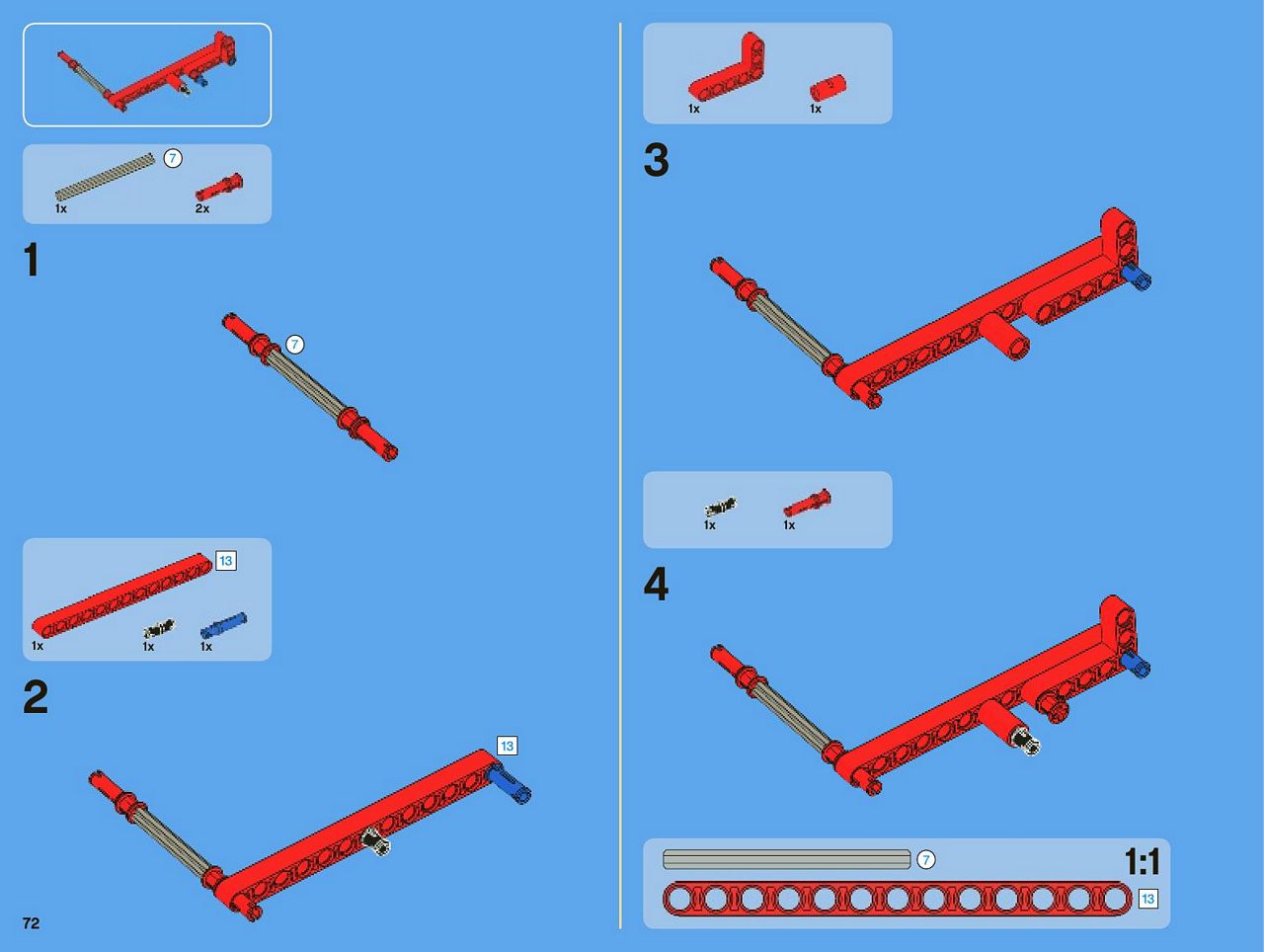 7
1x
2x

1

7

13
1x
1x
1x

2

13

72

1x
1x

3

1x
1x

4

7
1:1
13