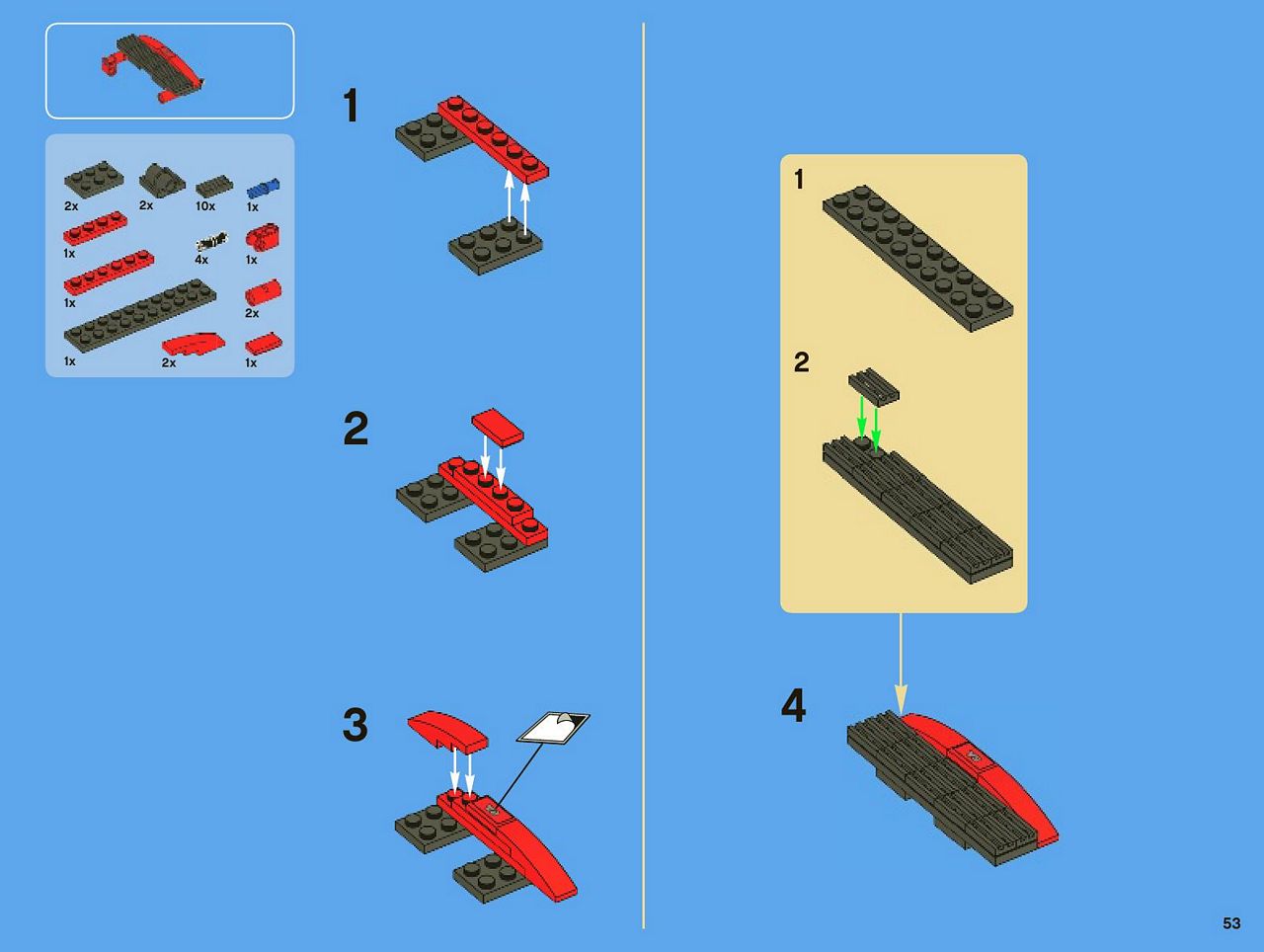 2x
2x
10x
1x
1x
4x
1x
1x
2x
1x
2x
1x

1

2

3

1

2

4

53