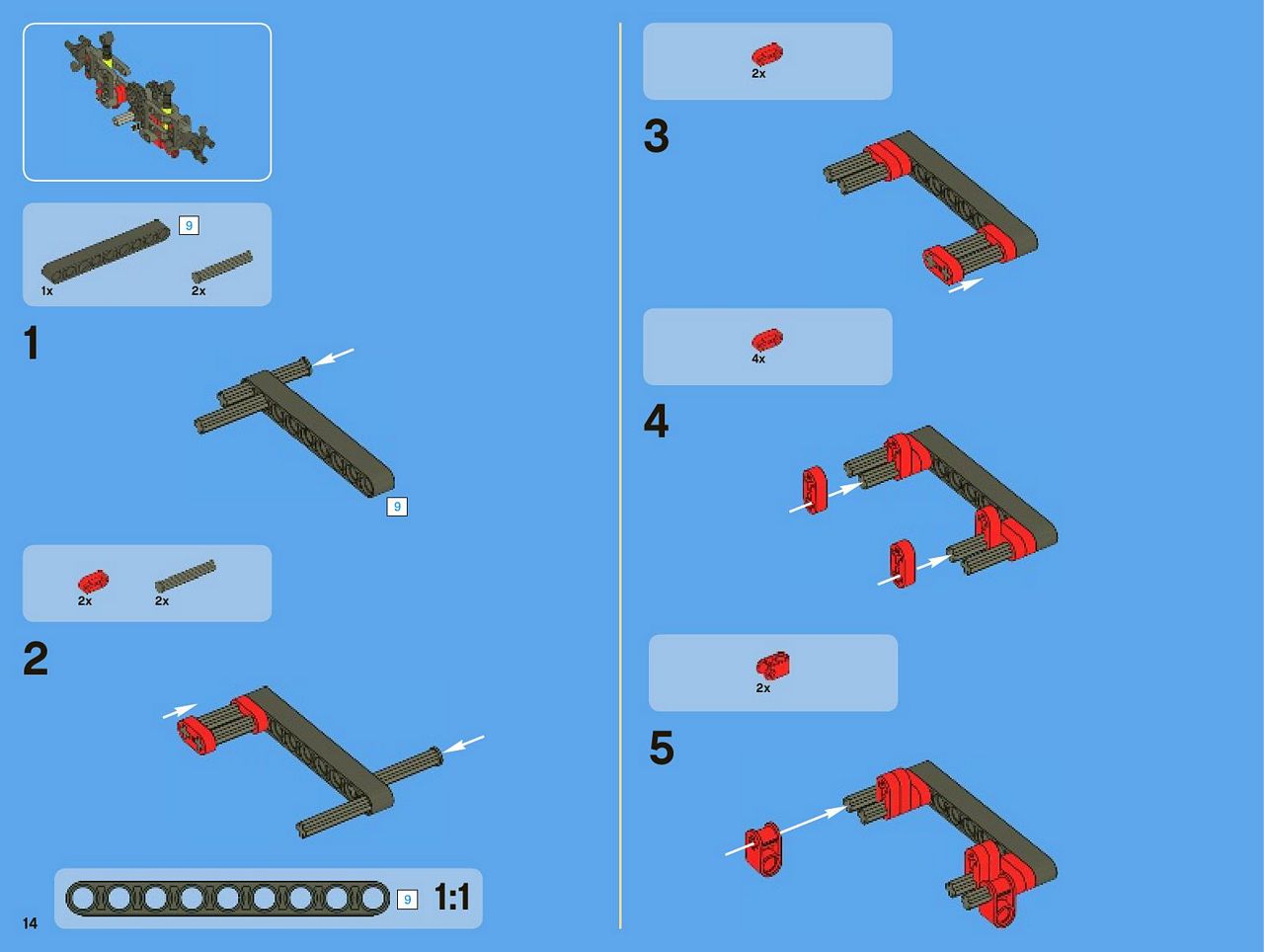 9

1x

2x

1

9

2x

2x

2

9

1:1

14

2x

3

4x

4

2x

5