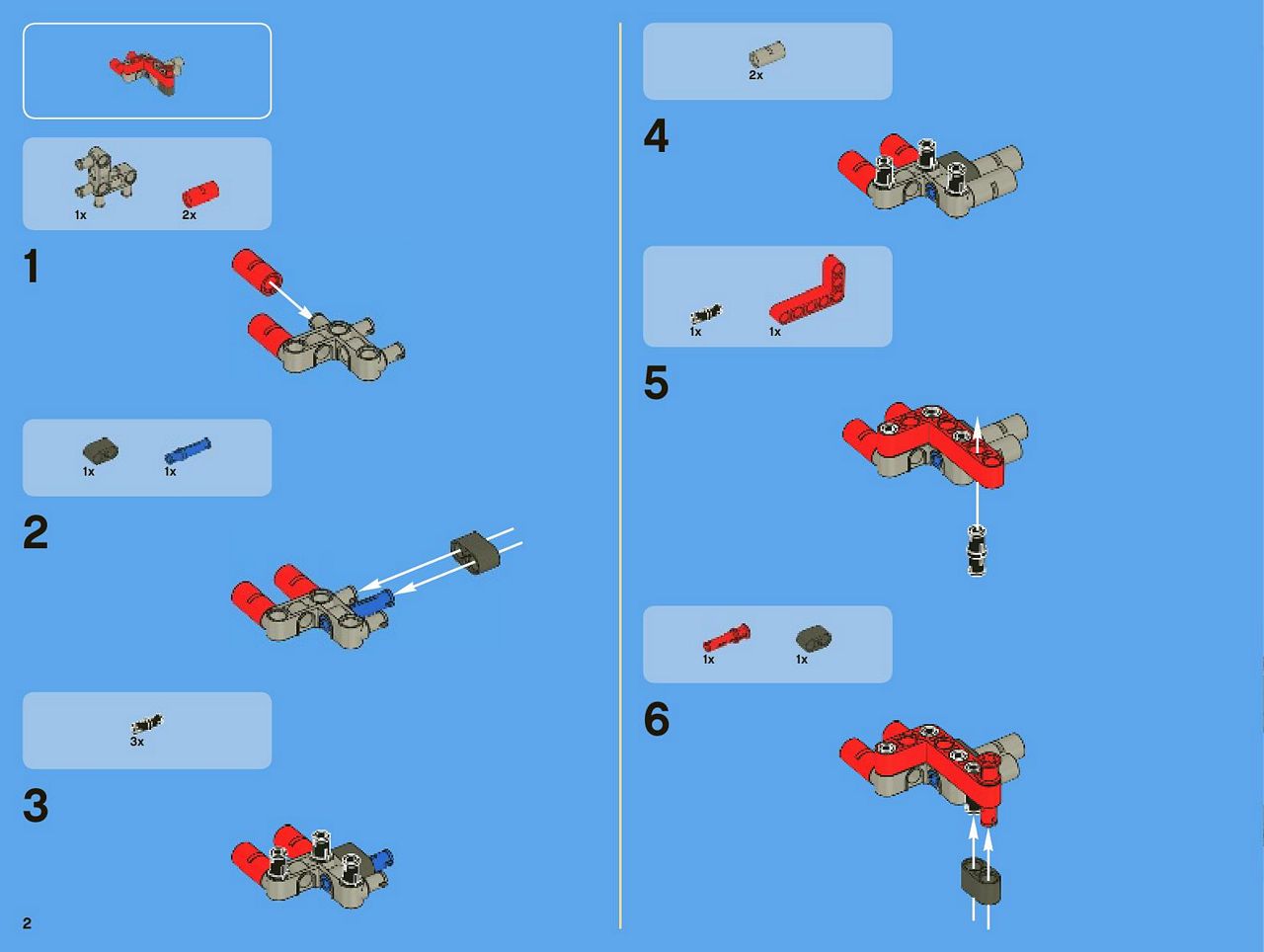 1x 2x

1

1x 1x

2

3x

3

2

2x

4

1x 1x

5

1x 1x

6