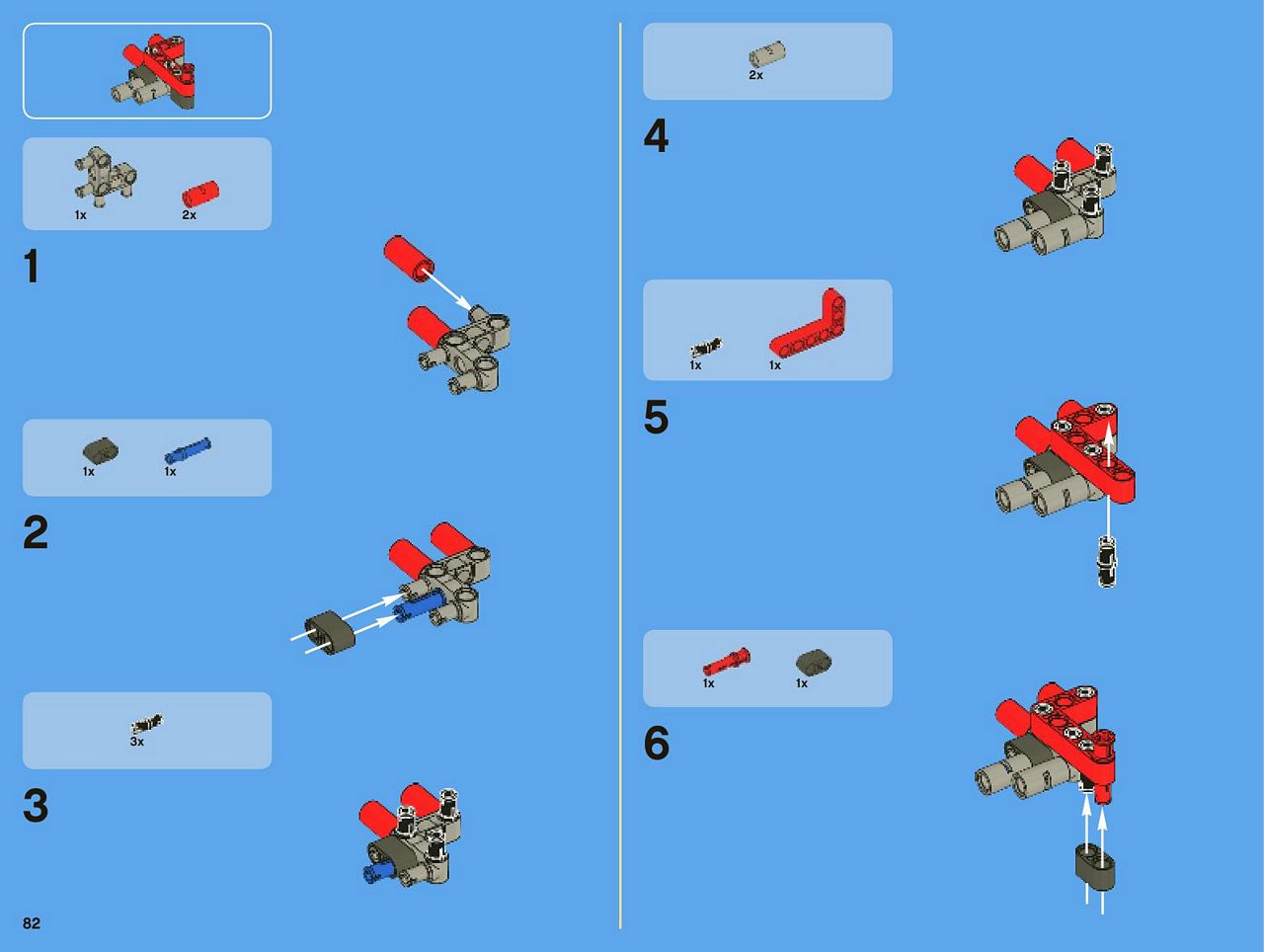 1x 2x

1

1x 1x

2

3x

3

82

2x

4

1x 1x

5

1x 1x

6