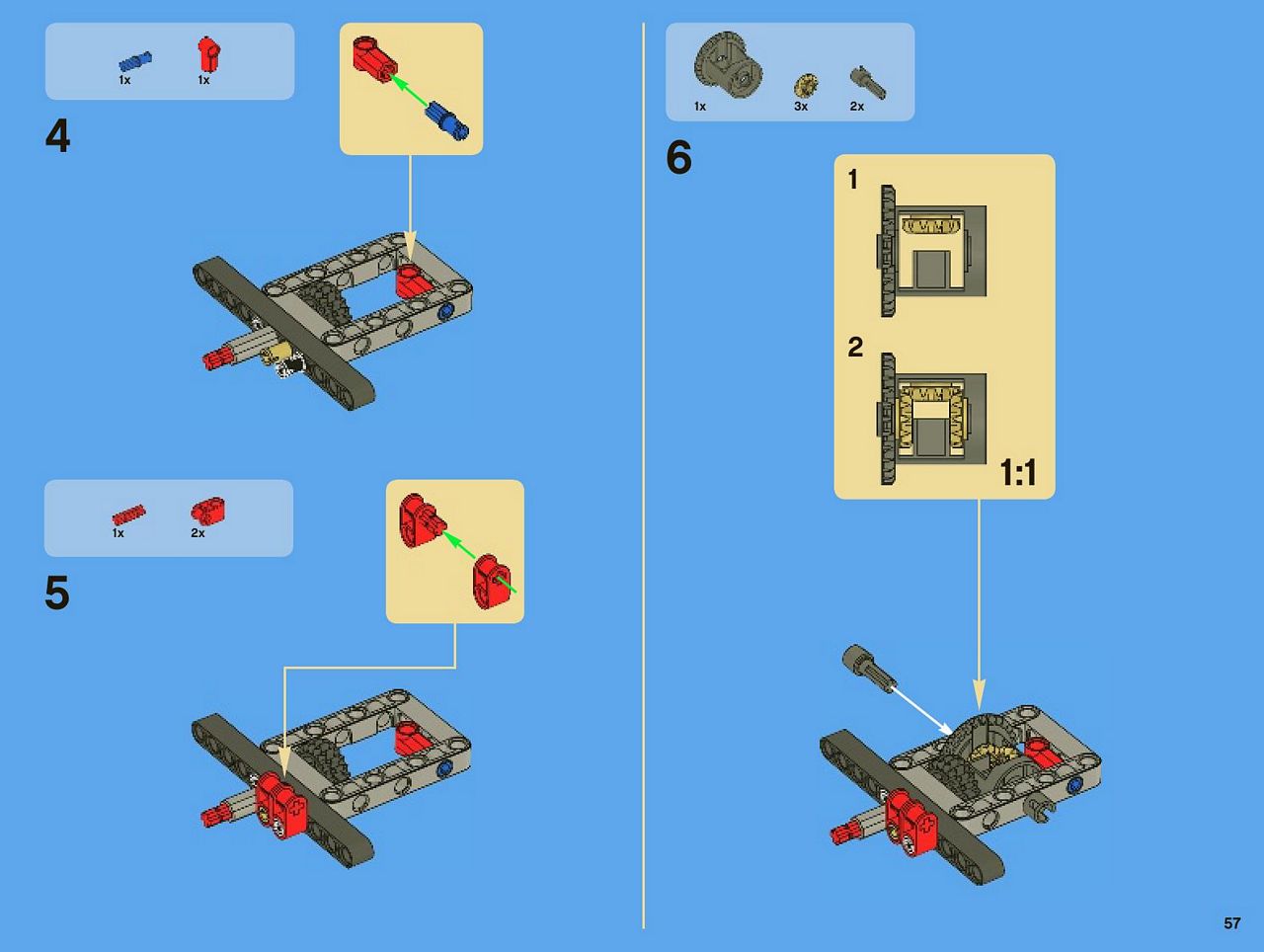 1x 1x

4

1x 2x

5

1x 3x 2x

6

1

2

1:1

57