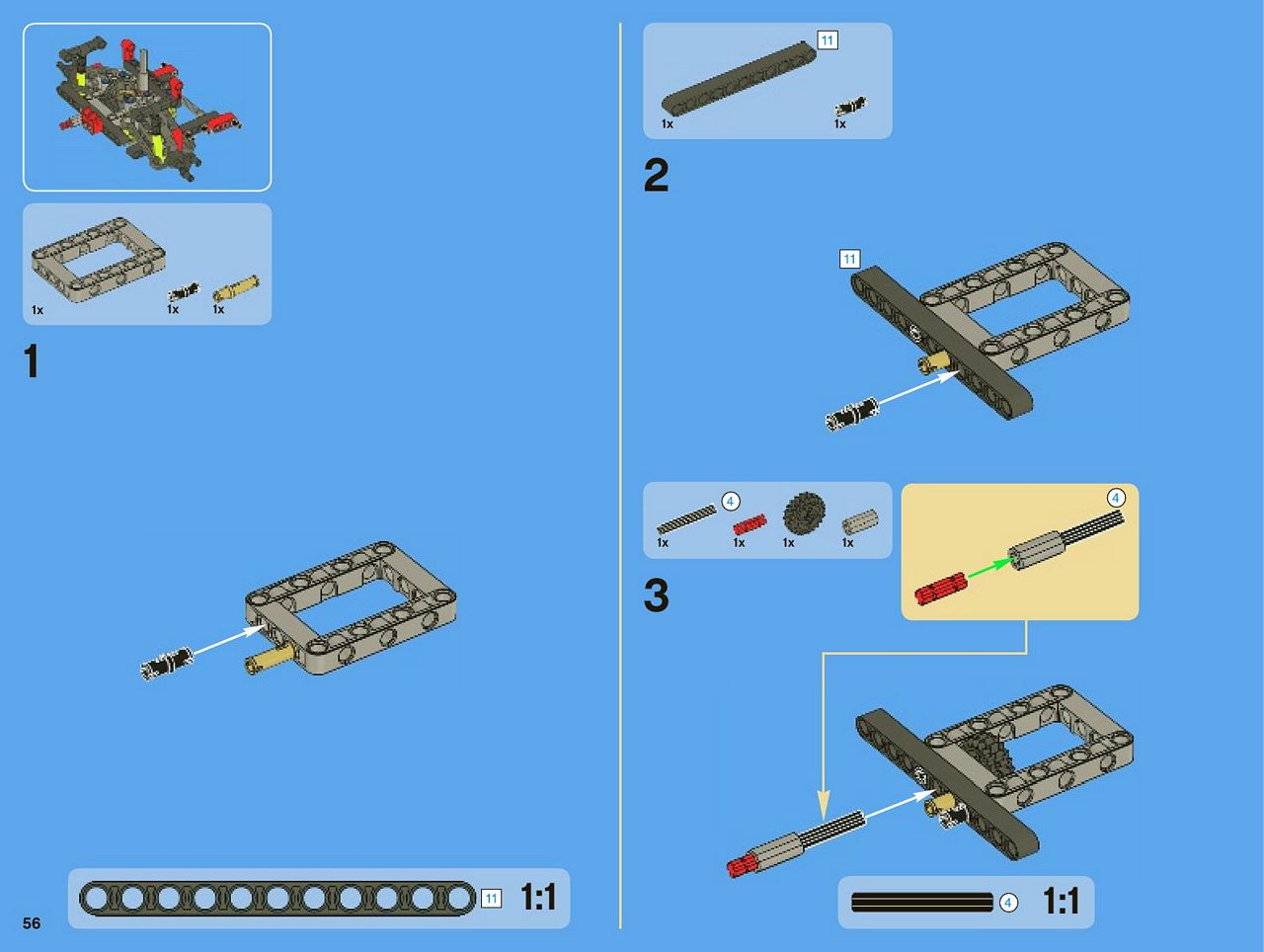 1x 1x 1x

1

11 1:1

56

11

1x 1x

2

11

4

1x 1x 1x 1x

4

3

4 1:1